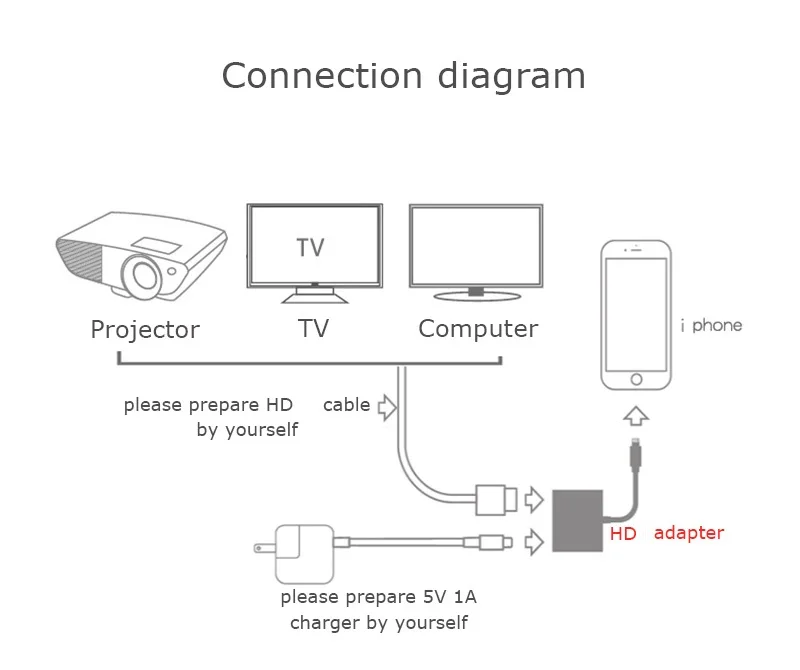 Connection diagram

TV

Projector

TV

Computer

i phone

please prepare HD cable
by yourself

HD adapter

please prepare 5V 1A
charger by yourself