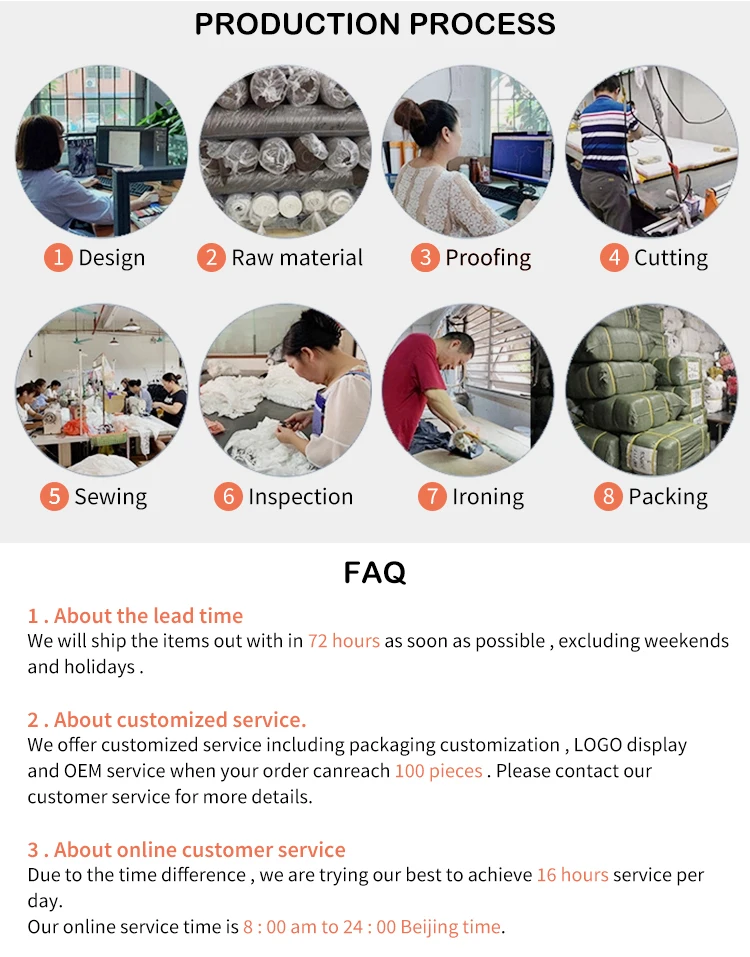 PRODUCTION PROCESS

1 Design
2 Raw material
3 Proofing
4 Cutting
5 Sewing
6 Inspection
7 Ironing
8 Packing

FAQ

1 . About the lead time
We will ship the items out with in 72 hours as soon as possible , excluding weekends and holidays .

2 . About customized service.
We offer customized service including packaging customization , LOGO display and OEM service when your order canreach 100 pieces . Please contact our customer service for more details.

3 . About online customer service
Due to the time difference , we are trying our best to achieve 16 hours service per day.
Our online service time is 8 : 00 am to 24 : 00 Beijing time.