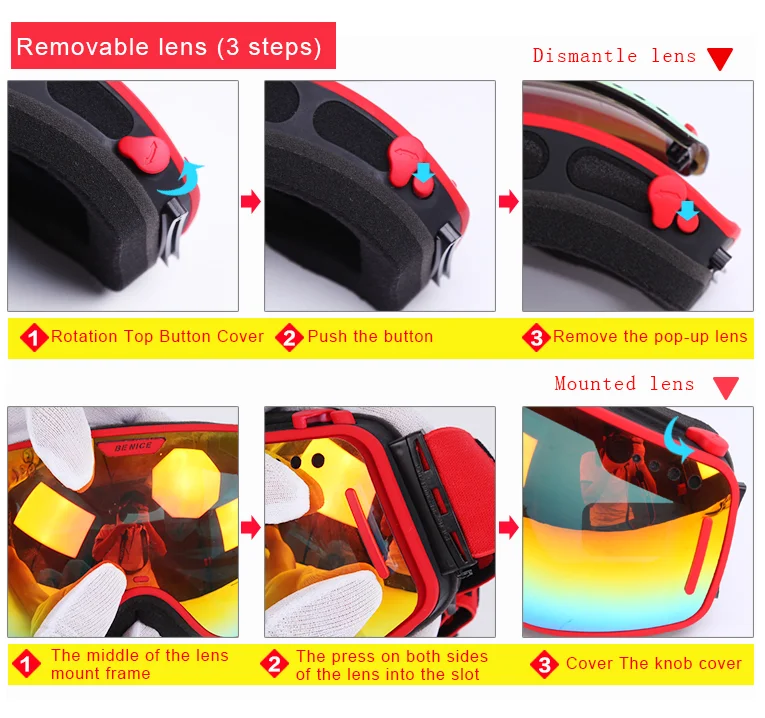 Removable lens (3 steps)

Dismantle lens

1 Rotation Top Button Cover

2 Push the button

3 Remove the pop-up lens

Mounted lens

BE NICE

1 The middle of the lens mount frame

2 The press on both sides of the lens into the slot

3 Cover The knob cover