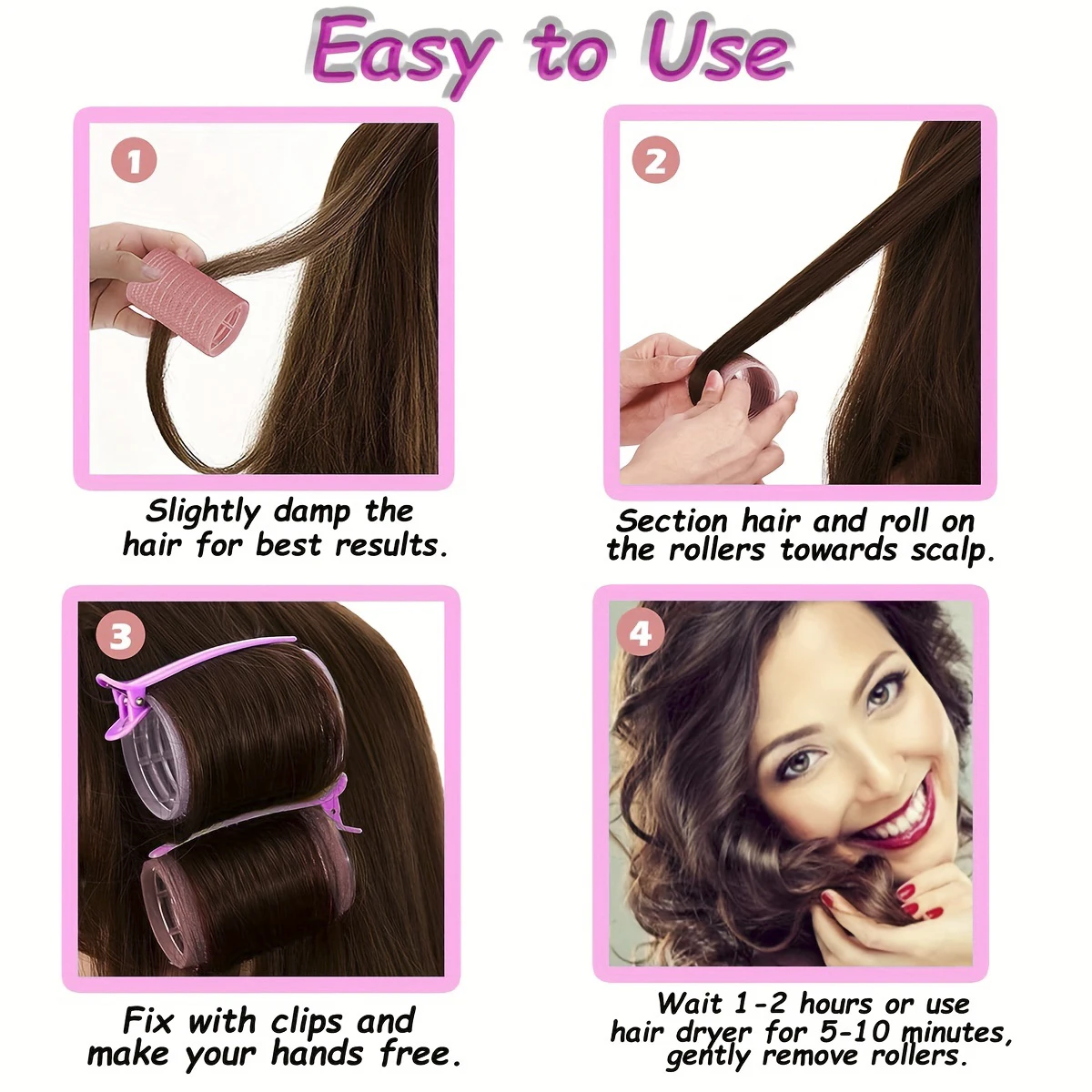 Easy to Use

1

Slightly damp the hair for best results.

2

Section hair and roll on the rollers towards scalp.

3

Fix with clips and make your hands free.

4

Wait 1-2 hours or use hair dryer for 5-10 minutes, gently remove rollers.