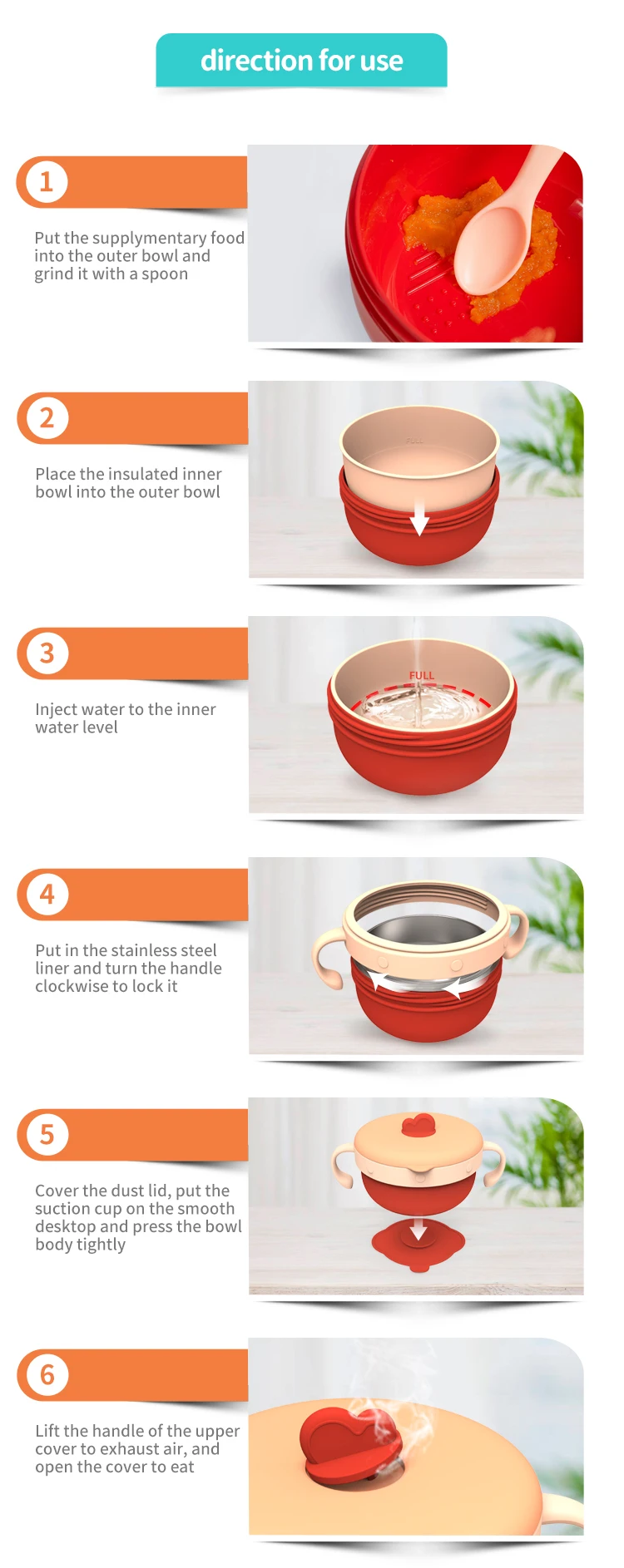 direction for use

1

Put the supplymentary food into the outer bowl and grind it with a spoon

2

Place the insulated inner bowl into the outer bowl

FULL

3

Inject water to the inner water level

FULL

4

Put in the stainless steel liner and turn the handle clockwise to lock it

5

Cover the dust lid, put the suction cup on the smooth desktop and press the bowl body tightly

6

Lift the handle of the upper cover to exhaust air, and open the cover to eat