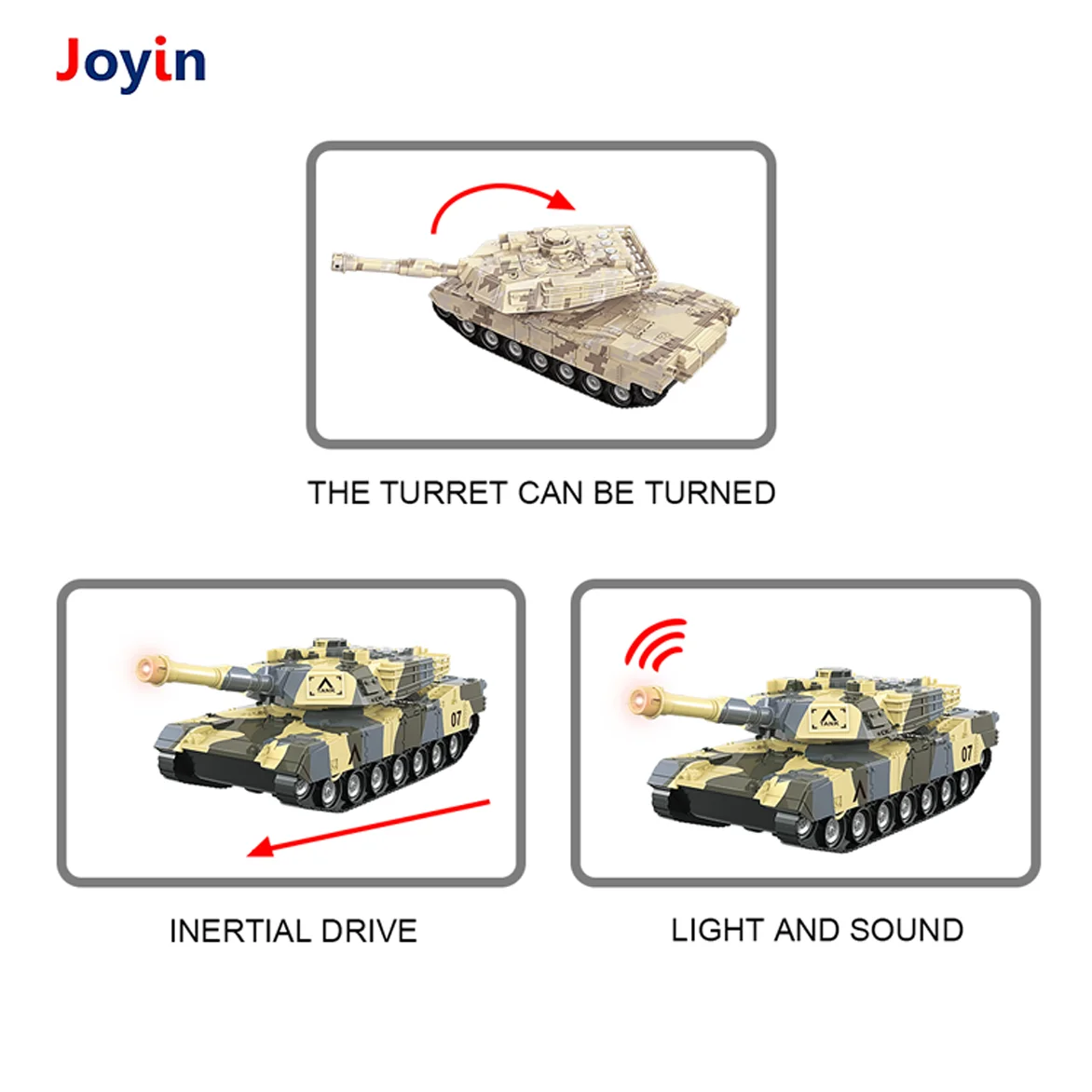 Joyin

THE TURRET CAN BE TURNED

07

INERTIAL DRIVE

07

LIGHT AND SOUND