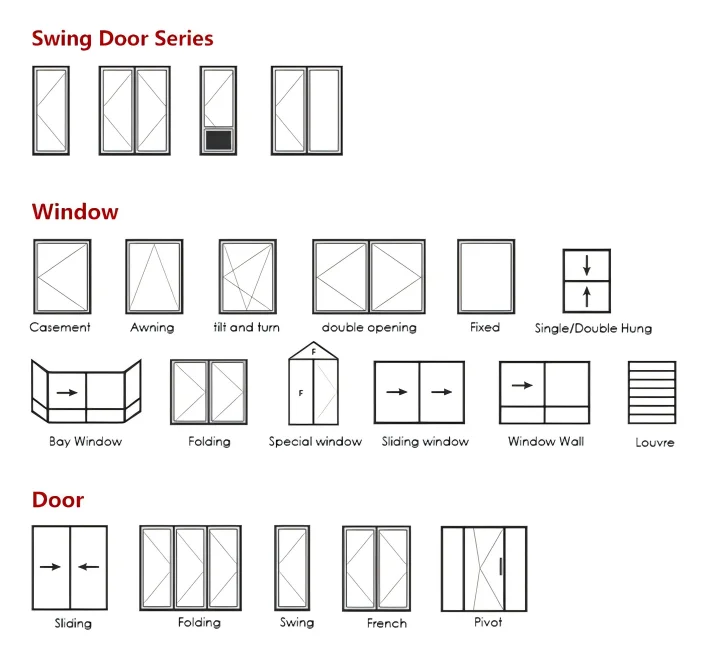 Swing Door Series

Window

Casement
Awning
tilt and turn
double opening
Fixed
Single/Double Hung

Bay Window
Folding
F
F
Special window
Sliding window
Window Wall
Louvre

Door

Sliding
Folding
Swing
French
Pivot