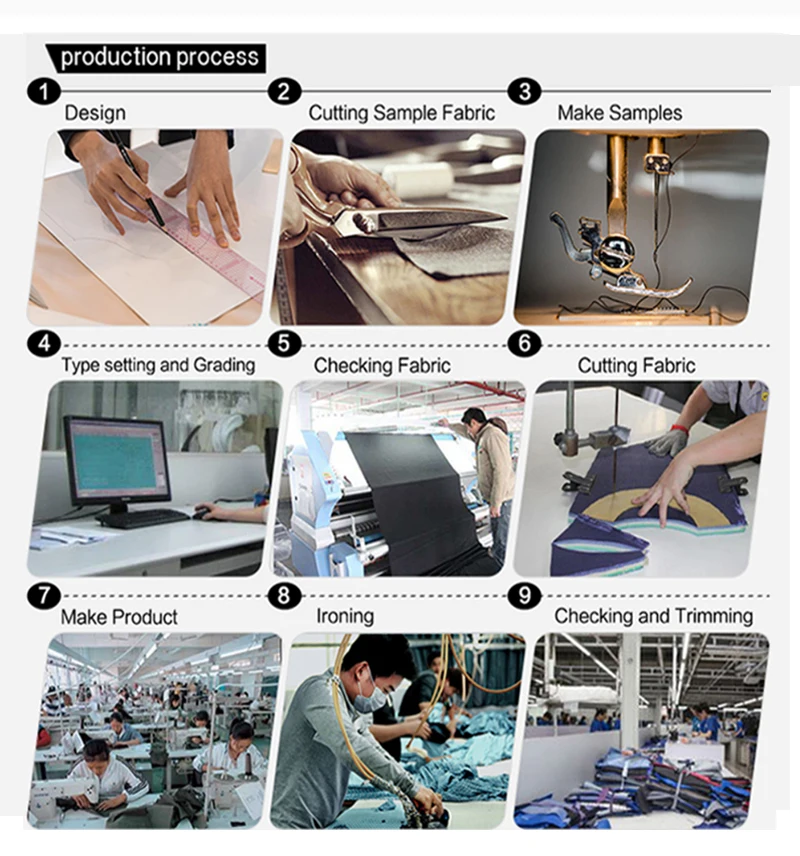 production process

1 Design

2 Cutting Sample Fabric

3 Make Samples

4 Type setting and Grading

5 Checking Fabric

6 Cutting Fabric

7 Make Product

8 Ironing

9 Checking and Trimming