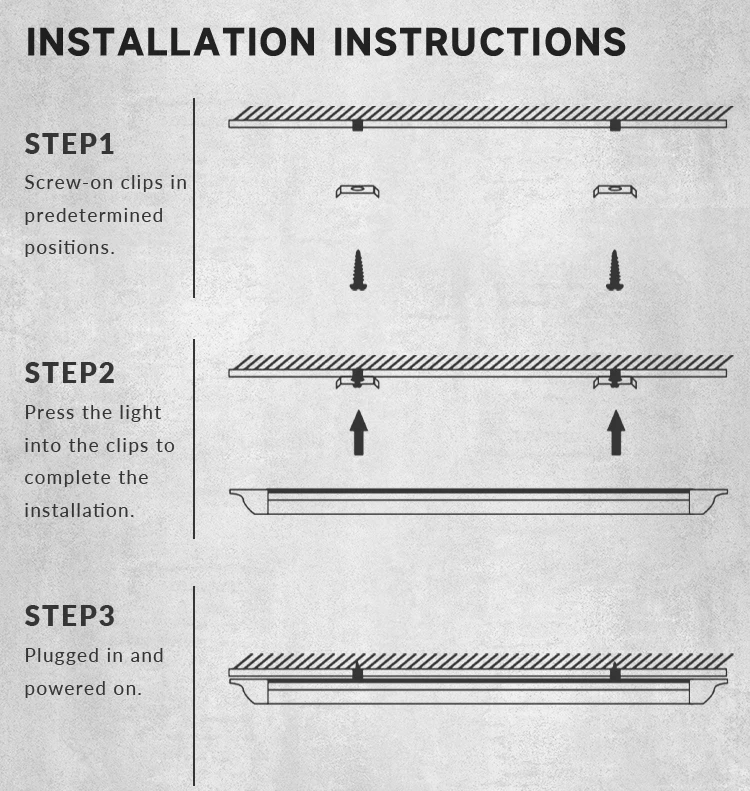 INSTALLATION INSTRUCTIONS

STEP1
Screw-on clips in predetermined positions.

STEP2
Press the light into the clips to complete the installation.

STEP3
Plugged in and powered on.