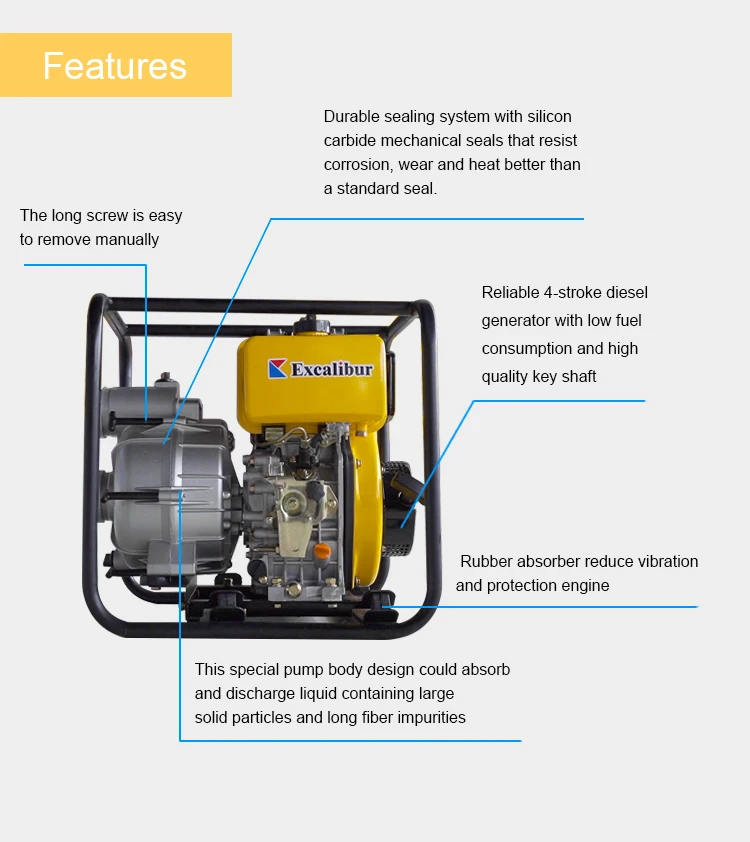 Features

Durable sealing system with silicon carbide mechanical seals that resist corrosion, wear and heat better than a standard seal.

The long screw is easy to remove manually

Reliable 4-stroke diesel generator with low fuel consumption and high quality key shaft

Excalibur

Rubber absorber reduce vibration and protection engine

This special pump body design could absorb and discharge liquid containing large solid particles and long fiber impurities