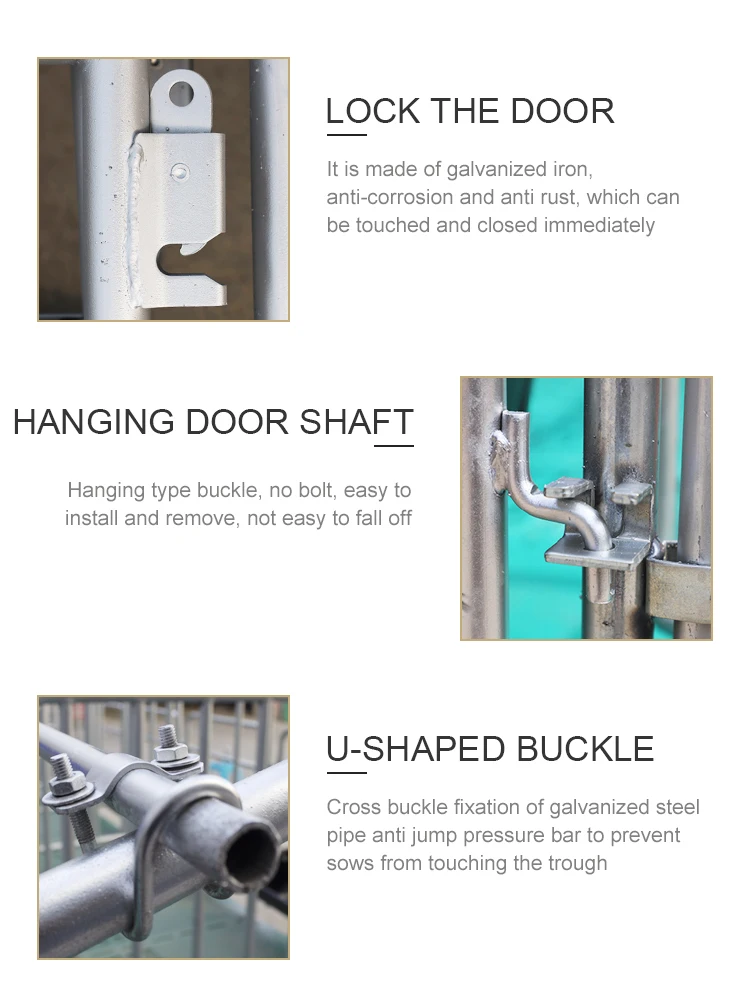 LOCK THE DOOR

It is made of galvanized iron, anti-corrosion and anti rust, which can be touched and closed immediately

HANGING DOOR SHAFT

Hanging type buckle, no bolt, easy to install and remove, not easy to fall off

U-SHAPED BUCKLE

Cross buckle fixation of galvanized steel pipe anti jump pressure bar to prevent sows from touching the trough