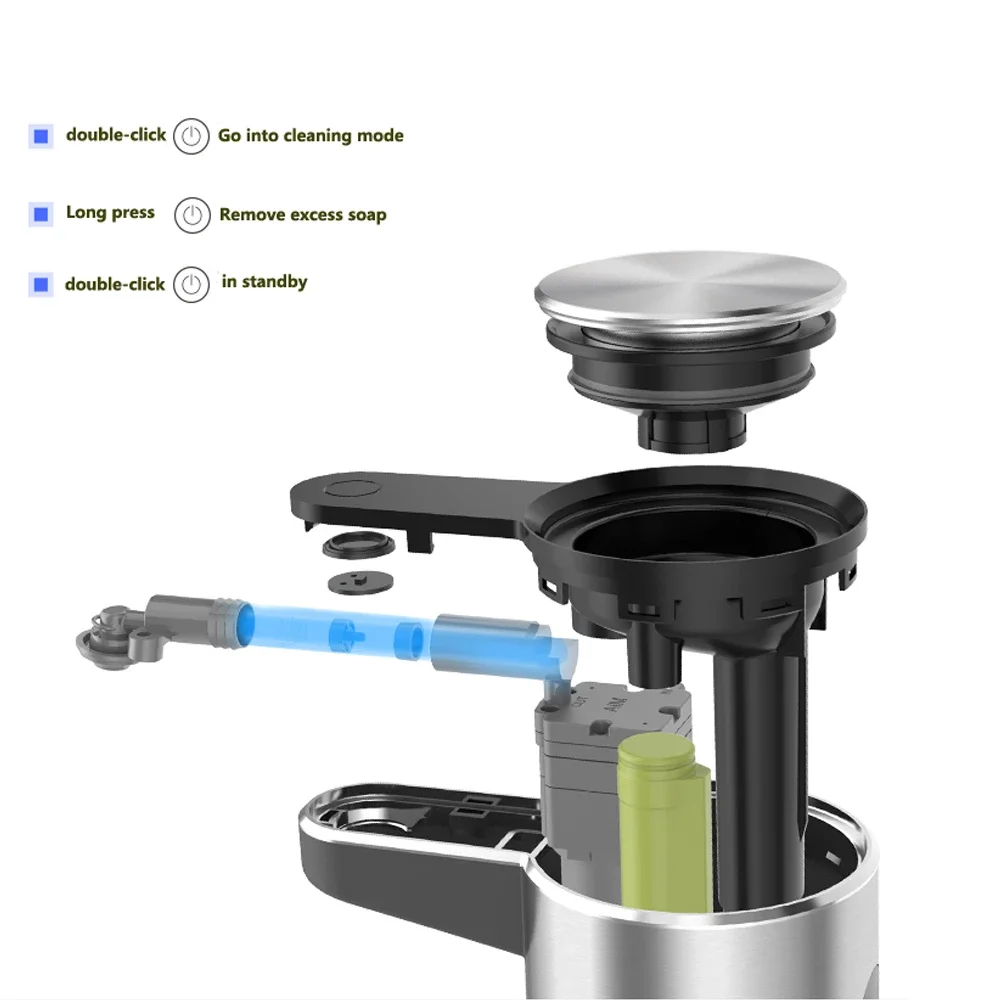 double-click Go into cleaning mode

Long press Remove excess soap

double-click in standby