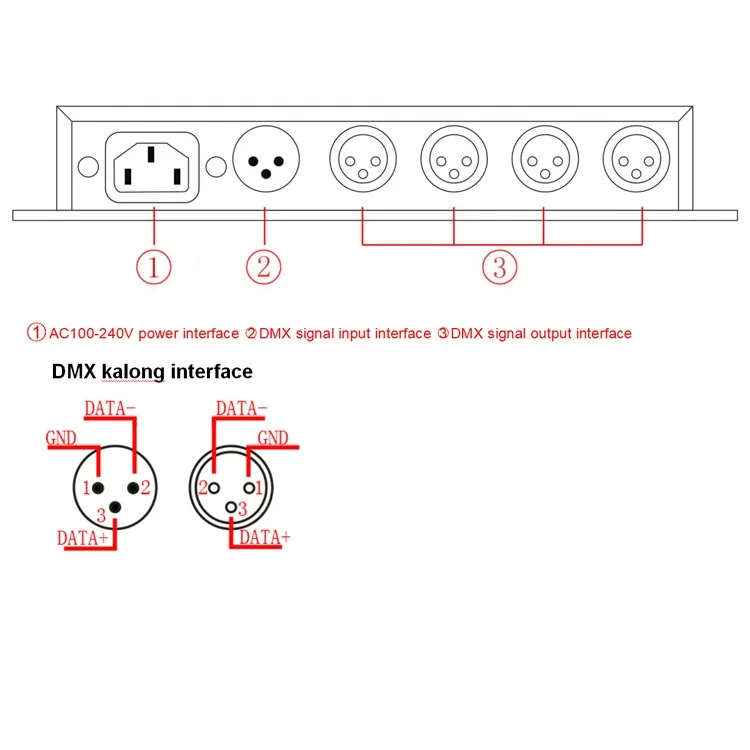 ①
②
③

①AC100-240V power interface ②DMX signal input interface ③DMX signal output interface

DMX kalong interface

DATA-
GND
1
2
3
DATA+

DATA-
GND
2
1
3
DATA+