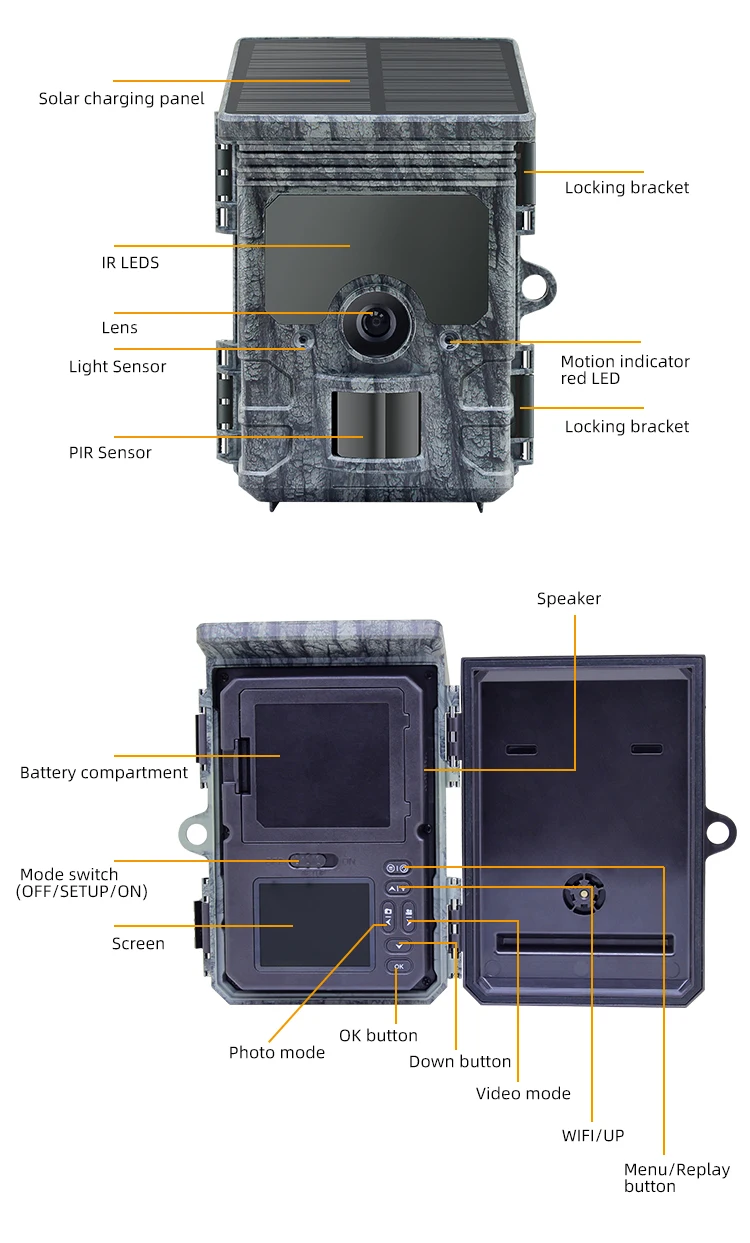 Solar charging panel

Locking bracket

IR LEDS

Lens

Light Sensor

Motion indicator red LED

Locking bracket

PIR Sensor

Speaker

Battery compartment

Mode switch (OFF/SETUP/ON)

Screen

OK

Photo mode

OK button

Down button

Video mode

WIFI/UP

Menu/Replay button