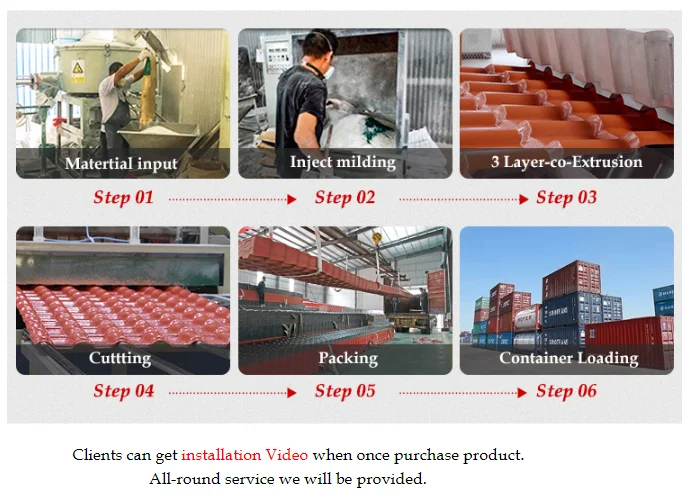 Matertial input

Inject milding

3 Layer-co-Extrusion

Step 01

Step 02

Step 03

Cuttting

Packing

Container Loading

Step 04

Step 05

Step 06

Clients can get installation Video when once purchase product.
All-round service we will be provided.