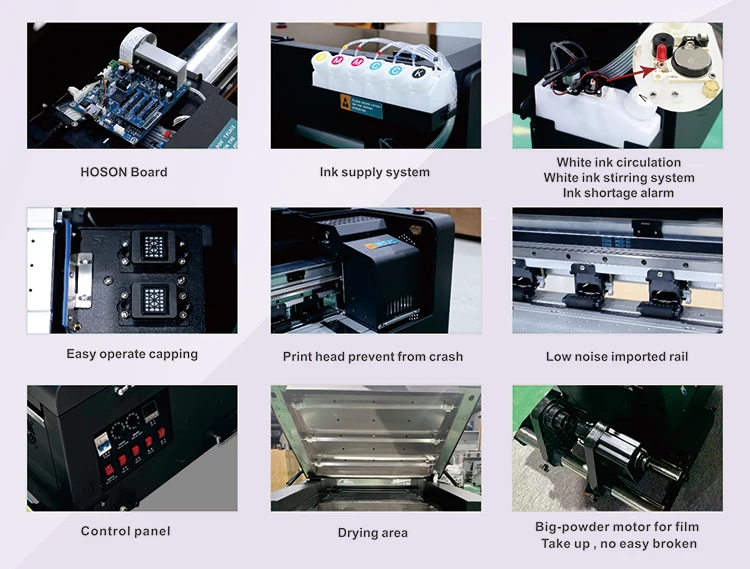 HOSON Board

Ink supply system

White ink circulation
White ink stirring system
Ink shortage alarm

Easy operate capping

Print head prevent from crash

Low noise imported rail

Control panel

Drying area

Big-powder motor for film
Take up , no easy broken