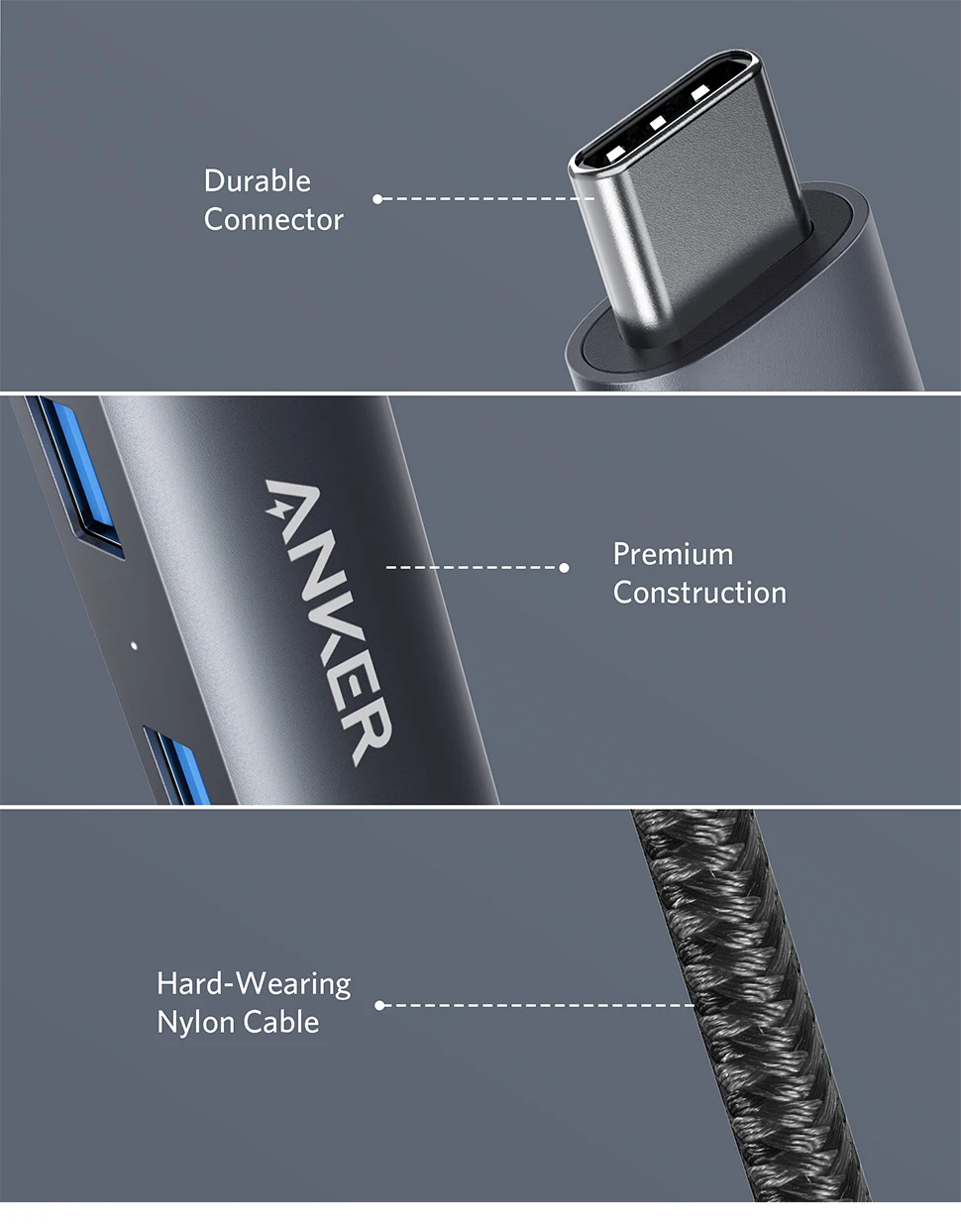 Durable Connector

ANKER

Premium Construction

Hard-Wearing Nylon Cable