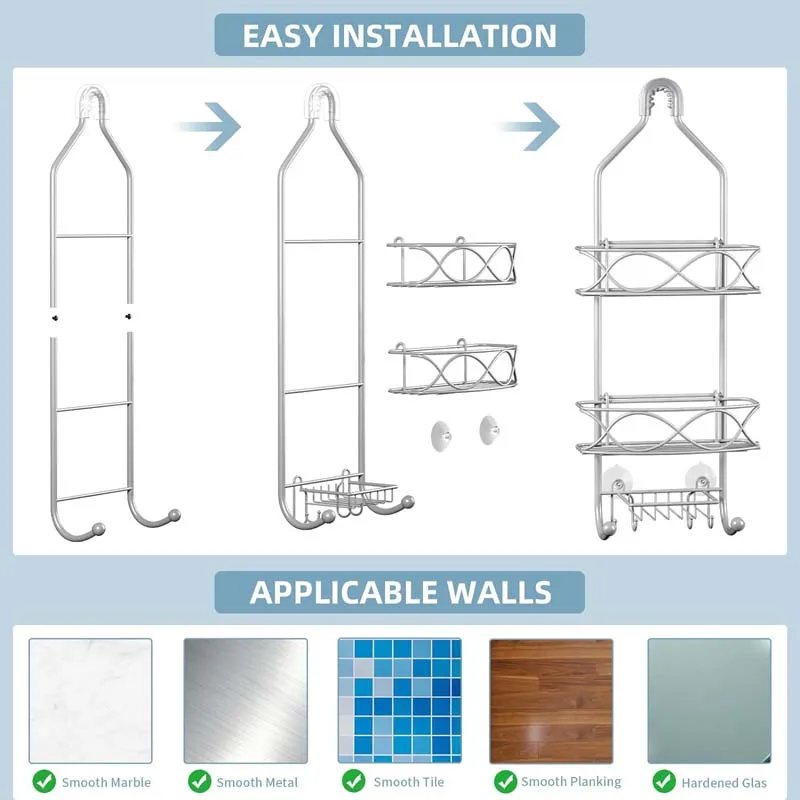 EASY INSTALLATION

APPLICABLE WALLS

Smooth Marble

Smooth Metal

Smooth Tile

Smooth Planking

Hardened Glas