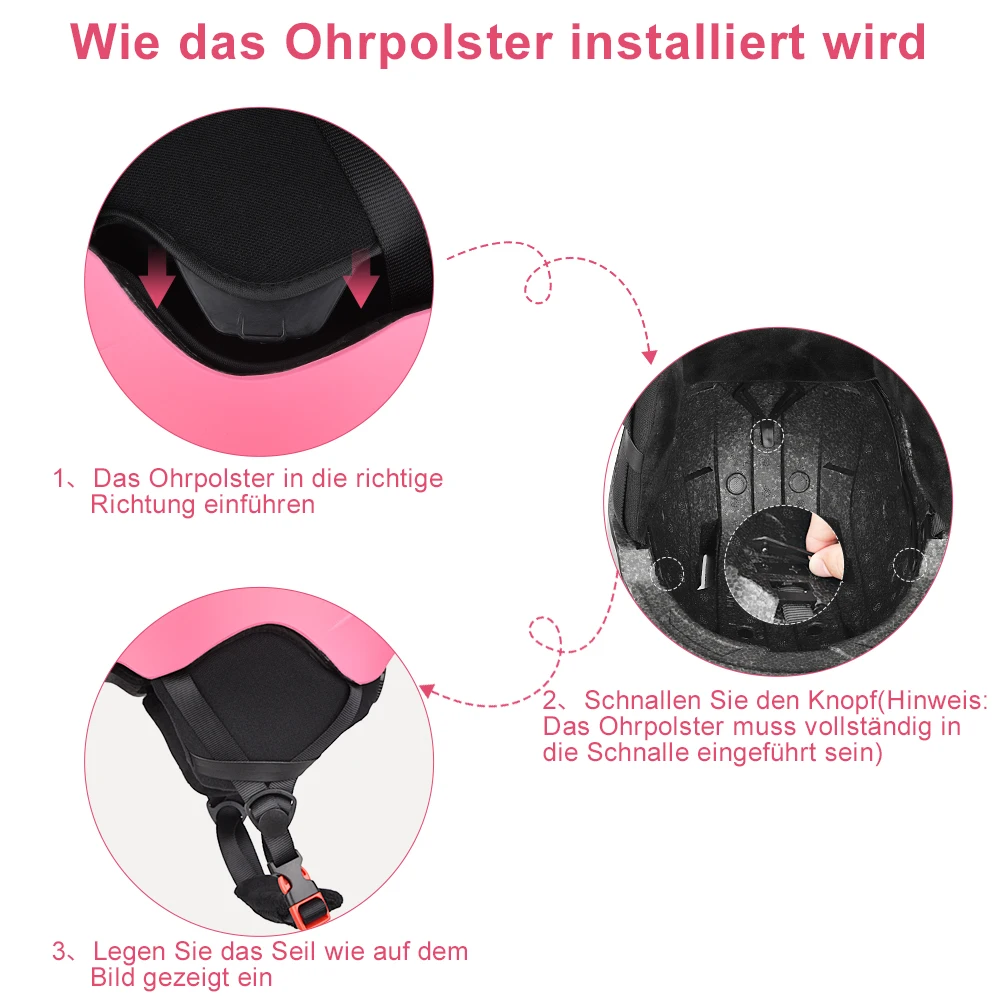 Wie das Ohrpolster installiert wird

1、Das Ohrpolster in die richtige Richtung einführen

2、Schnallen Sie den Knopf(Hinweis: Das Ohrpolster muss vollständig in die Schnalle eingeführt sein)

3、Legen Sie das Seil wie auf dem Bild gezeigt ein