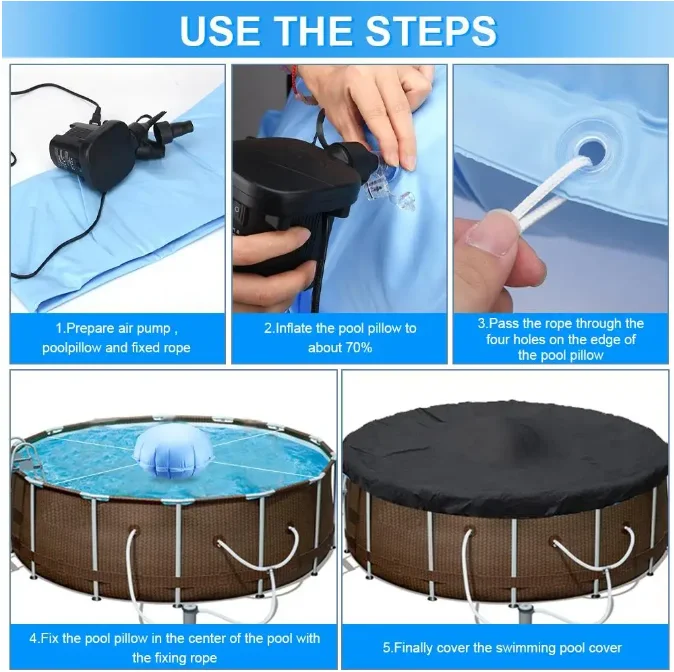 USE THE STEPS

1.Prepare air pump , poolpillow and fixed rope

2.Inflate the pool pillow to about 70%

3.Pass the rope through the four holes on the edge of the pool pillow

4.Fix the pool pillow in the center of the pool with the fixing rope

5.Finally cover the swimming pool cover