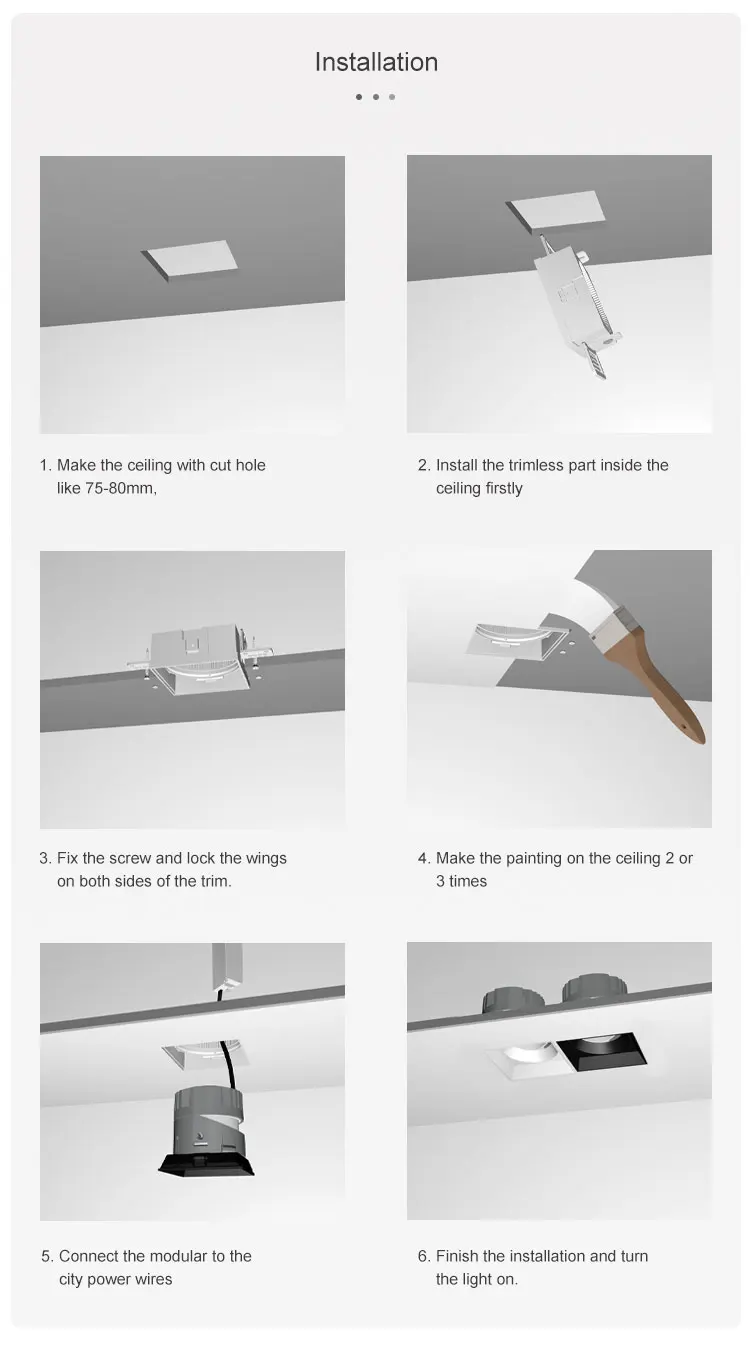 Installation

1. Make the ceiling with cut hole like 75-80mm,

2. Install the trimless part inside the ceiling firstly

3. Fix the screw and lock the wings on both sides of the trim.

4. Make the painting on the ceiling 2 or 3 times

5. Connect the modular to the city power wires

6. Finish the installation and turn the light on.