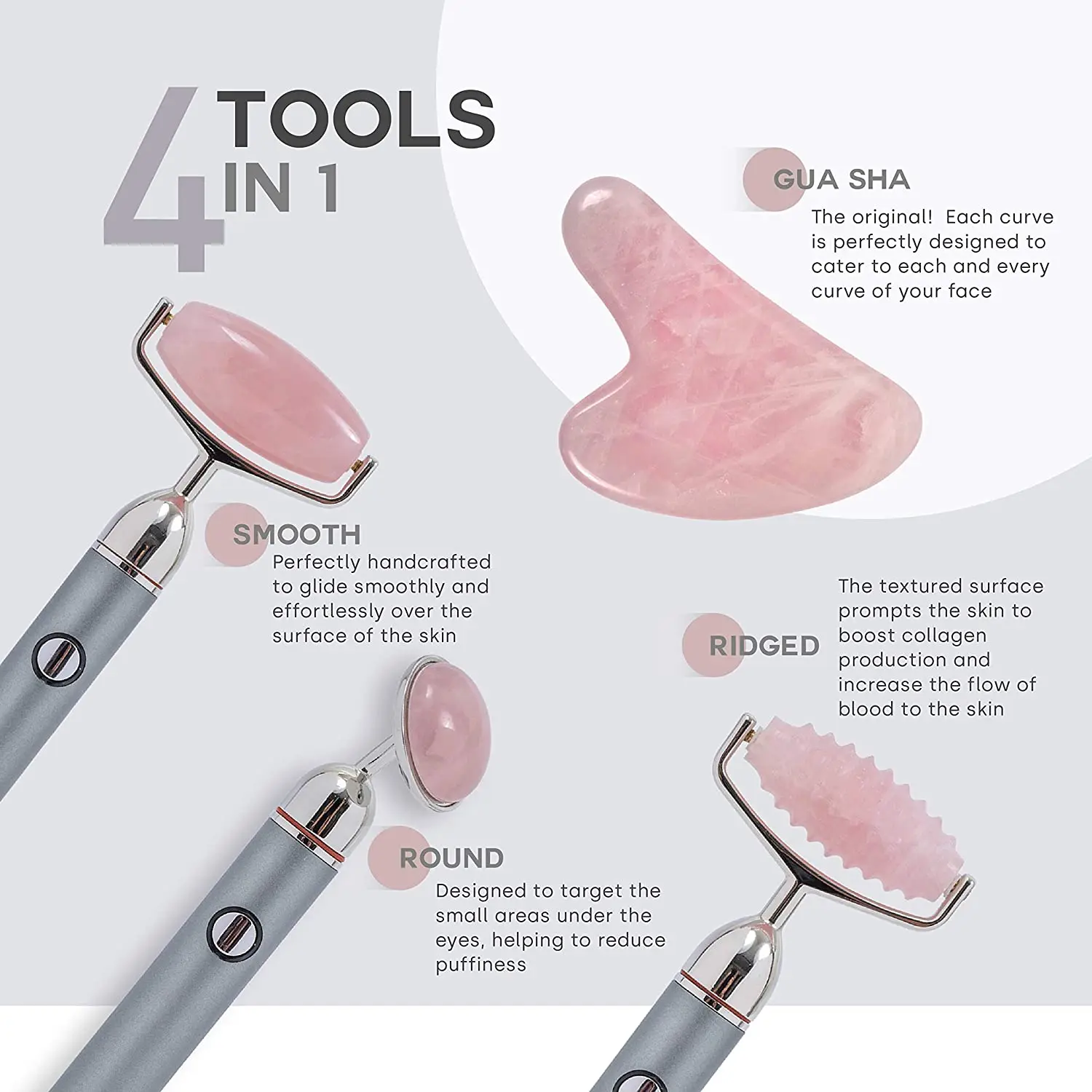 4 TOOLS IN 1

GUA SHA
The original! Each curve is perfectly designed to cater to each and every curve of your face

SMOOTH
Perfectly handcrafted to glide smoothly and effortlessly over the surface of the skin

RIDGED
The textured surface prompts the skin to boost collagen production and increase the flow of blood to the skin

ROUND
Designed to target the small areas under the eyes, helping to reduce puffiness