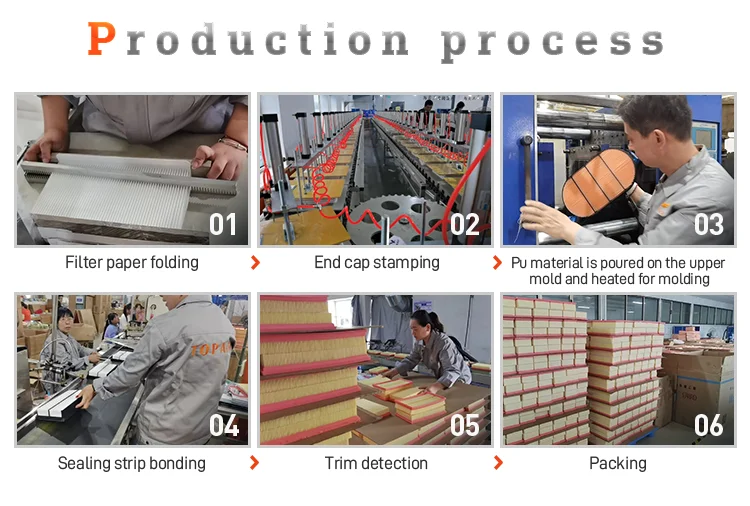 Production process

01
Filter paper folding

02
End cap stamping

03
Pu material is poured on the upper mold and heated for molding

04
Sealing strip bonding

05
Trim detection

06
Packing