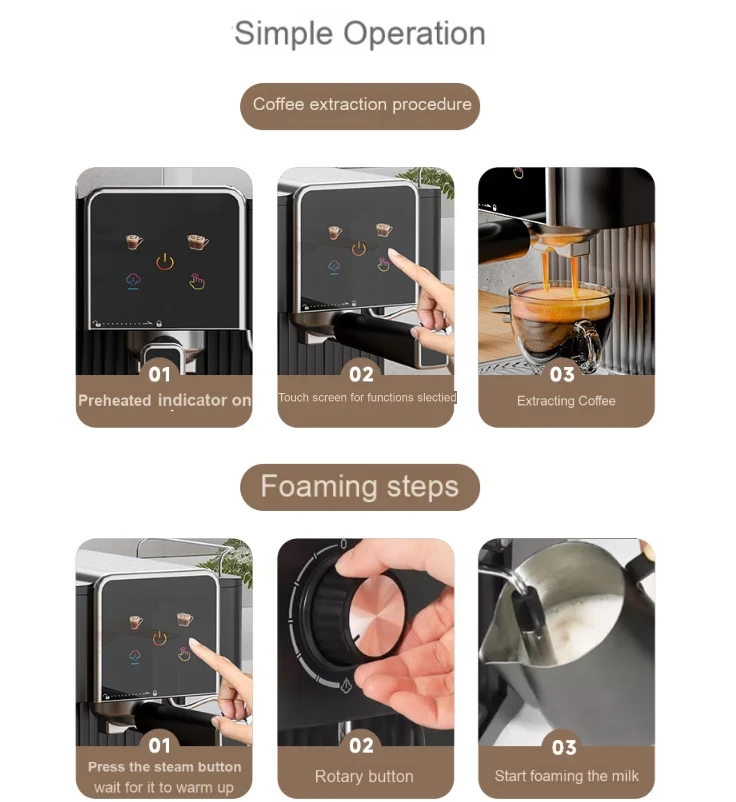 Simple Operation

Coffee extraction procedure

01
Preheated indicator on

02
Touch screen for functions slectied

03
Extracting Coffee

Foaming steps

01
Press the steam button wait for it to warm up

02
Rotary button

03
Start foaming the milk