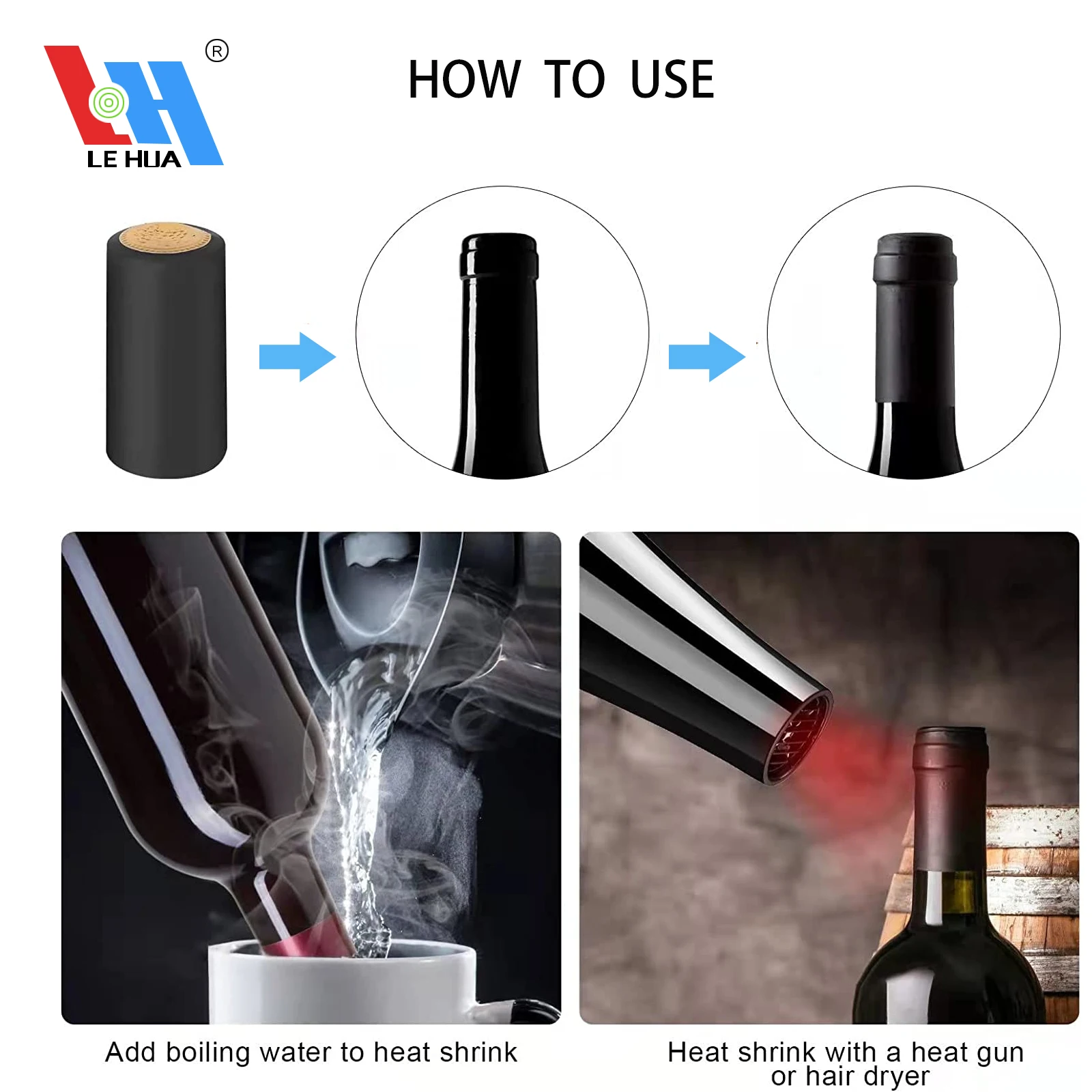 ®
LE HUA

HOW TO USE

Add boiling water to heat shrink

Heat shrink with a heat gun or hair dryer