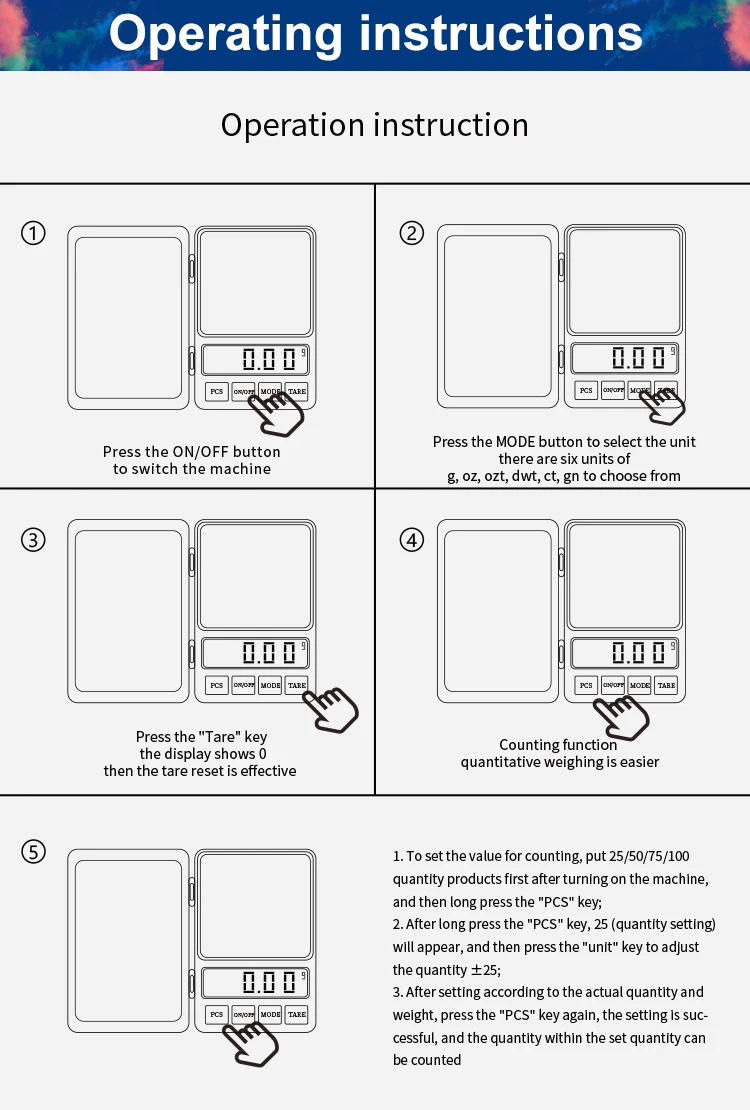 Operating instructions

Operation instruction

①

0.00 g

PCS ON/OFF MODE TARE

Press the ON/OFF button
to switch the machine

②

0.00 g

PCS ON/OFF MODE TARE

Press the MODE button to select the unit
there are six units of
g, oz, ozt, dwt, ct, gn to choose from

③

0.00 g

PCS ON/OFF MODE TARE

Press the "Tare" key
the display shows 0
then the tare reset is effective

④

0.00 g

PCS ON/OFF MODE TARE

Counting function
quantitative weighing is easier

⑤

0.00 g

PCS ON/OFF MODE TARE

1. To set the value for counting, put 25/50/75/100 quantity products first after turning on the machine, and then long press the "PCS" key;
2. After long press the "PCS" key, 25 (quantity setting) will appear, and then press the "unit" key to adjust the quantity ±25;
3. After setting according to the actual quantity and weight, press the "PCS" key again, the setting is successful, and the quantity within the set quantity can be counted