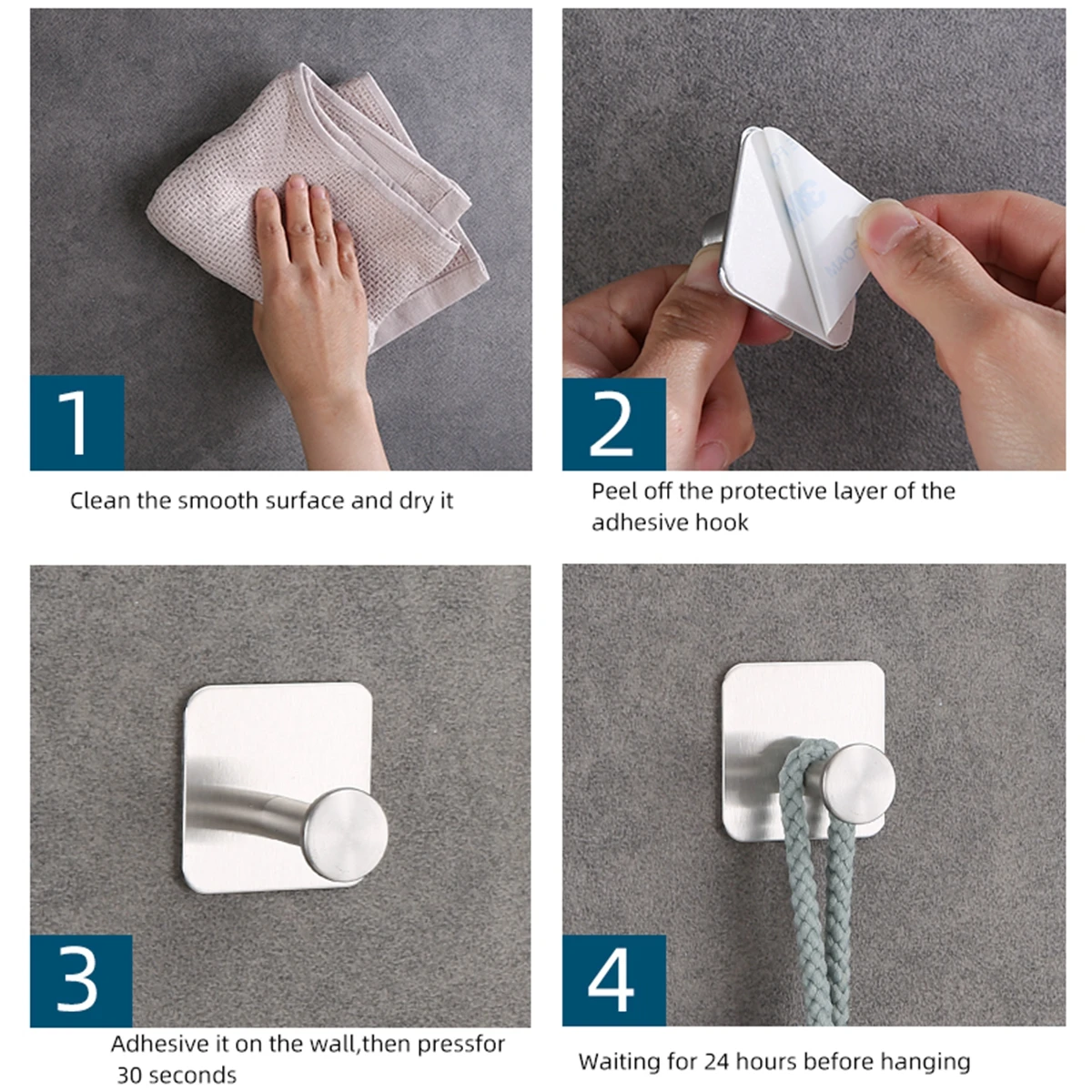 1

Clean the smooth surface and dry it

2

Peel off the protective layer of the adhesive hook

3

Adhesive it on the wall,then pressfor 30 seconds

4

Waiting for 24 hours before hanging