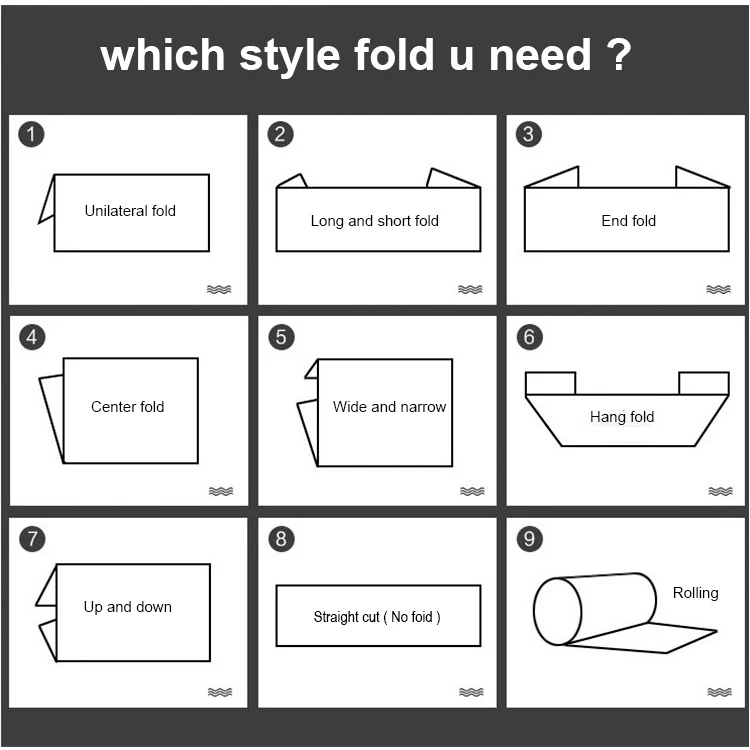 which style fold u need ?

1
Unilateral fold

2
Long and short fold

3
End fold

4
Center fold

5
Wide and narrow

6
Hang fold

7
Up and down

8
Straight cut ( No foid )

9
Rolling