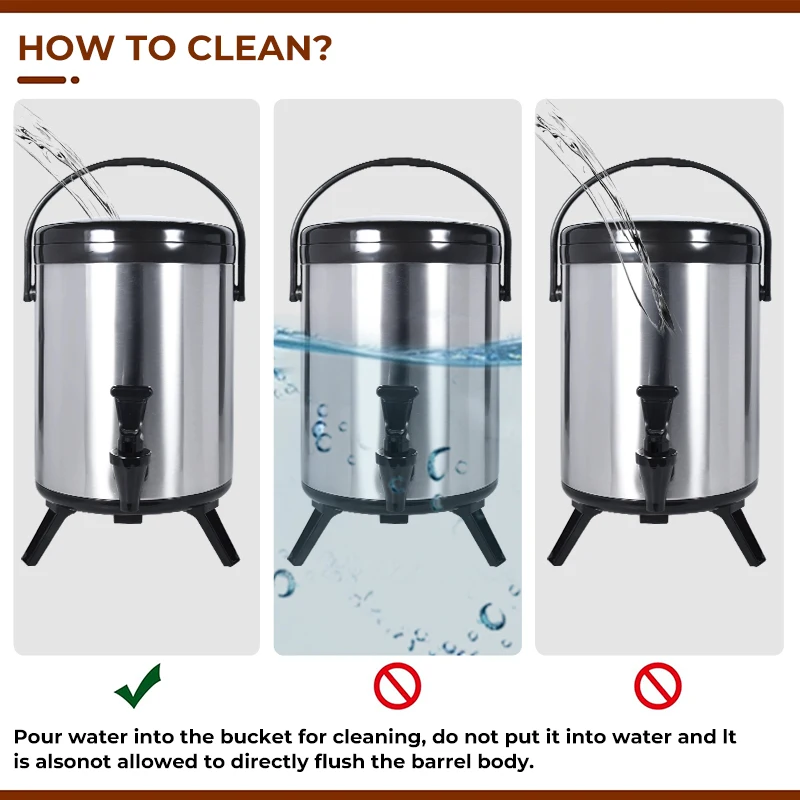 HOW TO CLEAN?

Pour water into the bucket for cleaning, do not put it into water and It is alsonot allowed to directly flush the barrel body.