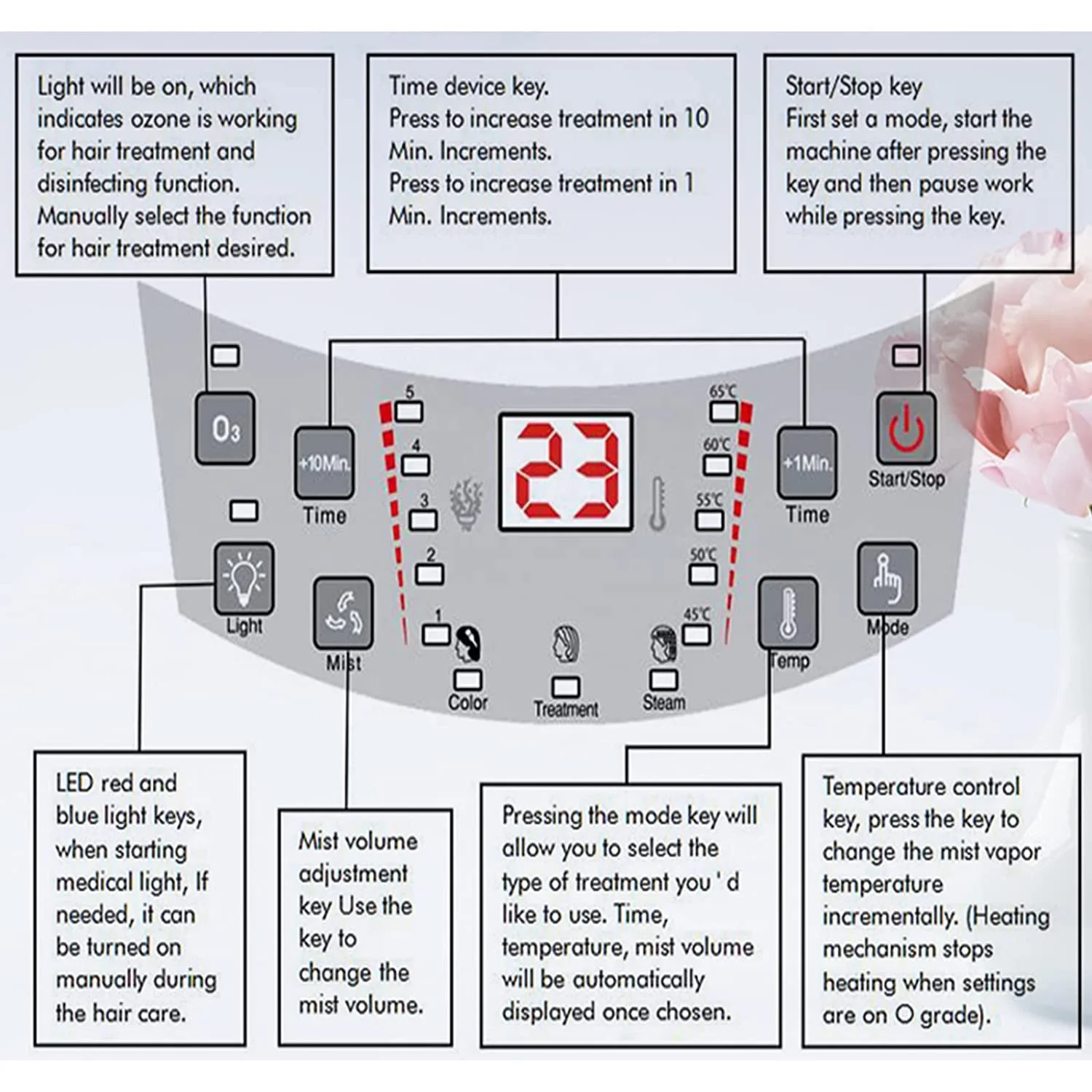 Light will be on, which indicates ozone is working for hair treatment and disinfecting function. Manually select the function for hair treatment desired.

Time device key.
Press to increase treatment in 10 Min. Increments.
Press to increase treatment in 1 Min. Increments.

Start/Stop key
First set a mode, start the machine after pressing the key and then pause work while pressing the key.

$O_3$

+10Min.
Time

5
4
3
2
1

23

65℃
60℃
55℃
50℃
45℃

+1Min.
Time

Start/Stop

Light

Mist

Color

Treatment

Steam

Temp

Mode

LED red and blue light keys, when starting medical light, If needed, it can be turned on manually during the hair care.

Mist volume adjustment key Use the key to change the mist volume.

Pressing the mode key will allow you to select the type of treatment you ' d like to use. Time, temperature, mist volume will be automatically displayed once chosen.

Temperature control key, press the key to change the mist vapor temperature incrementally. (Heating mechanism stops heating when settings are on O grade).