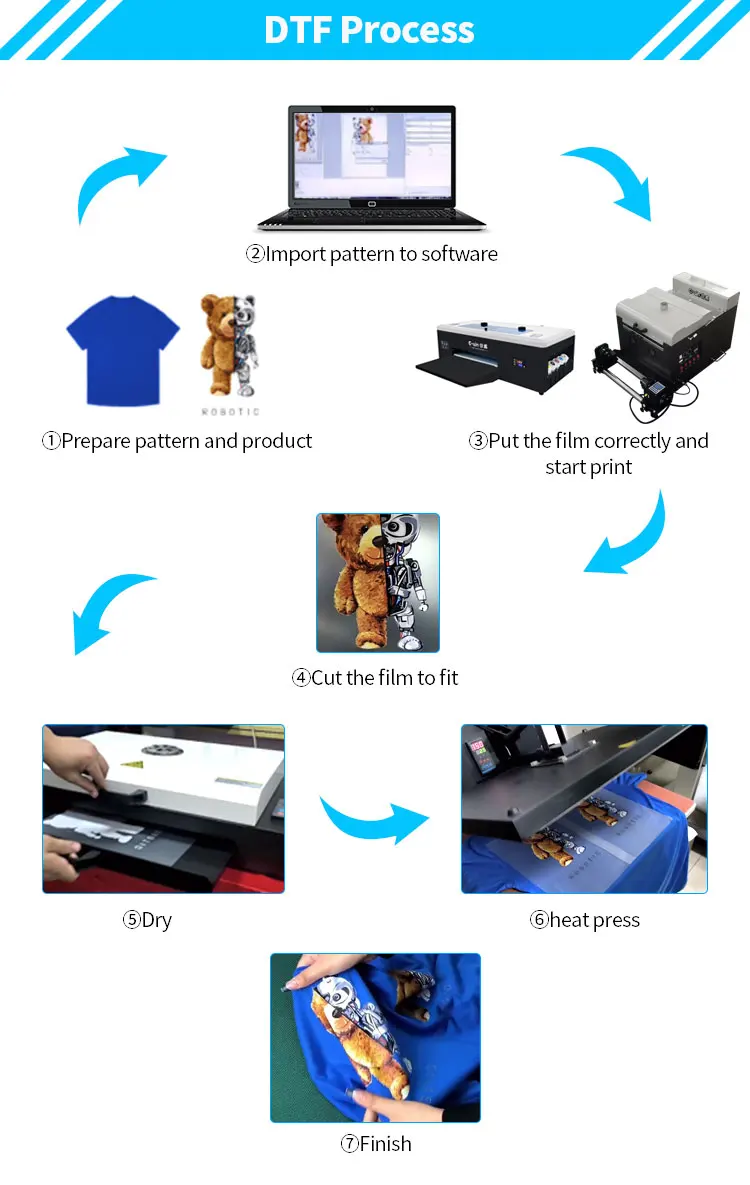 DTF Process

②Import pattern to software

ROBOTIC

①Prepare pattern and product

③Put the film correctly and start print

④Cut the film to fit

⑤Dry

⑥heat press

⑦Finish