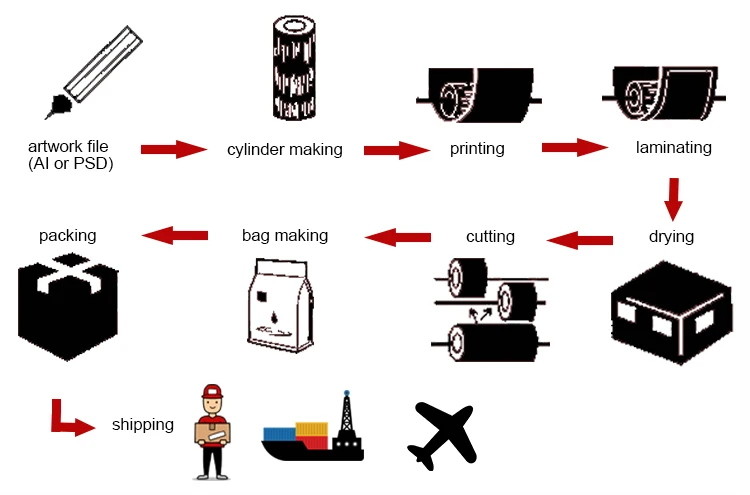 artwork file
(AI or PSD)

cylinder making

printing

laminating

drying

cutting

bag making

packing

shipping