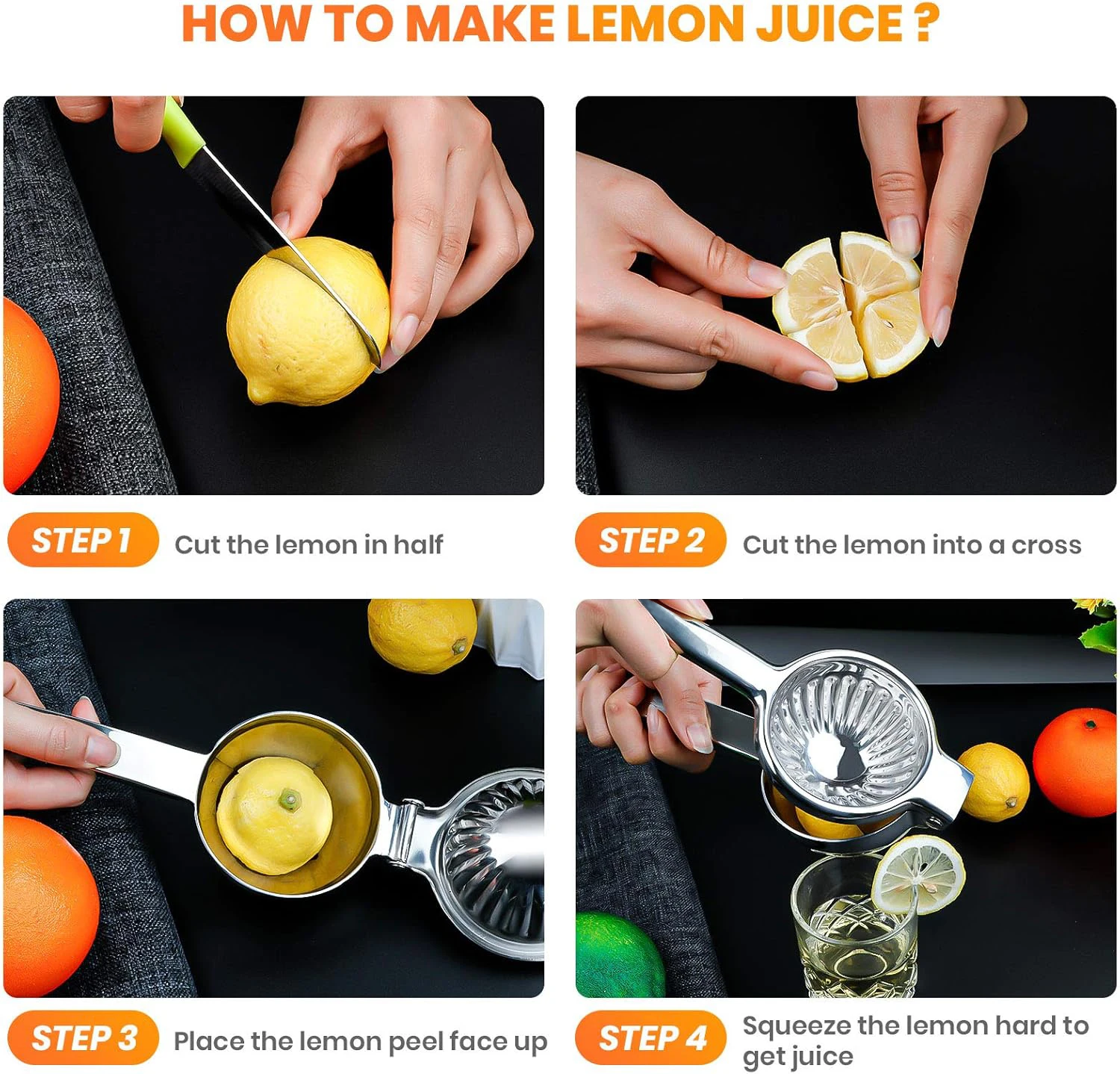 HOW TO MAKE LEMON JUICE ?

STEP 1 Cut the lemon in half

STEP 2 Cut the lemon into a cross

STEP 3 Place the lemon peel face up

STEP 4 Squeeze the lemon hard to get juice