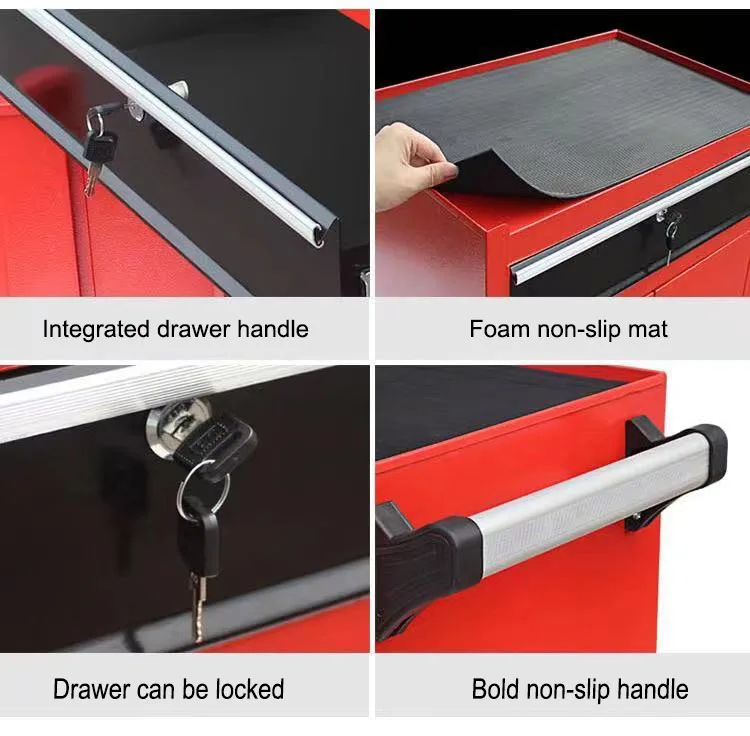 Integrated drawer handle

Foam non-slip mat

Drawer can be locked

Bold non-slip handle