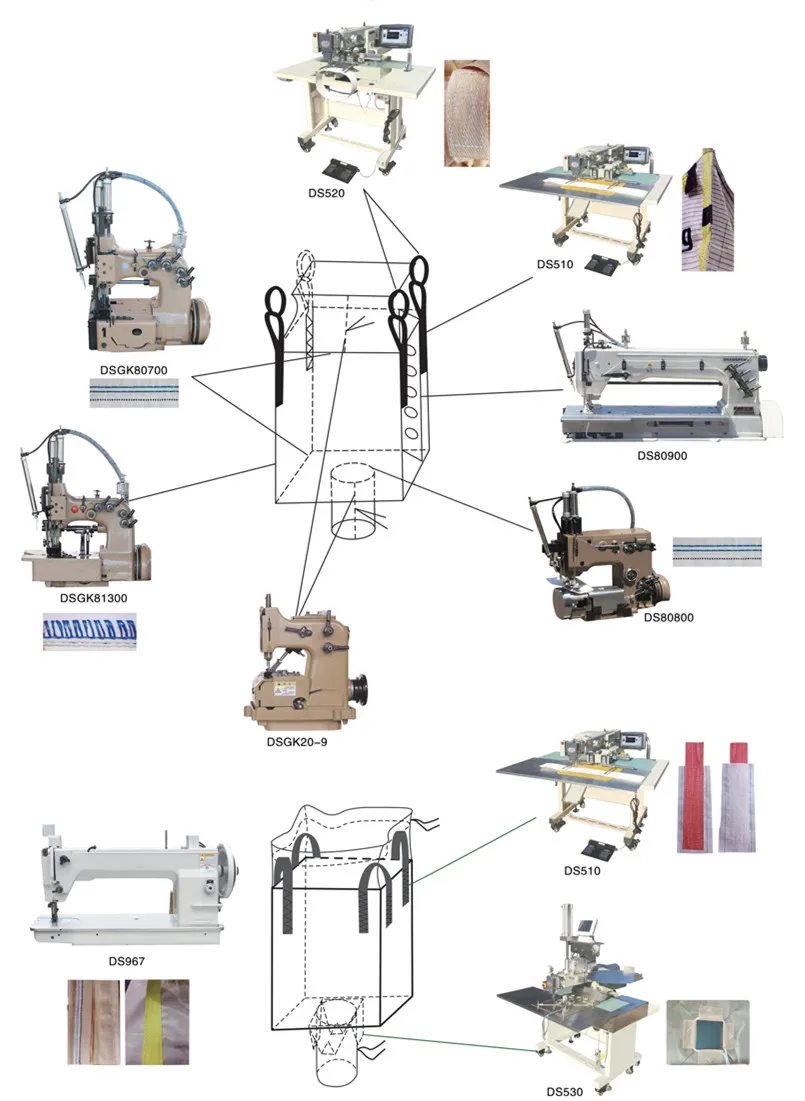 DS520

DS510

DSGK80700

DS80900

DSGK81300

DS80800

DSGK20-9

DS510

DS967

DS530