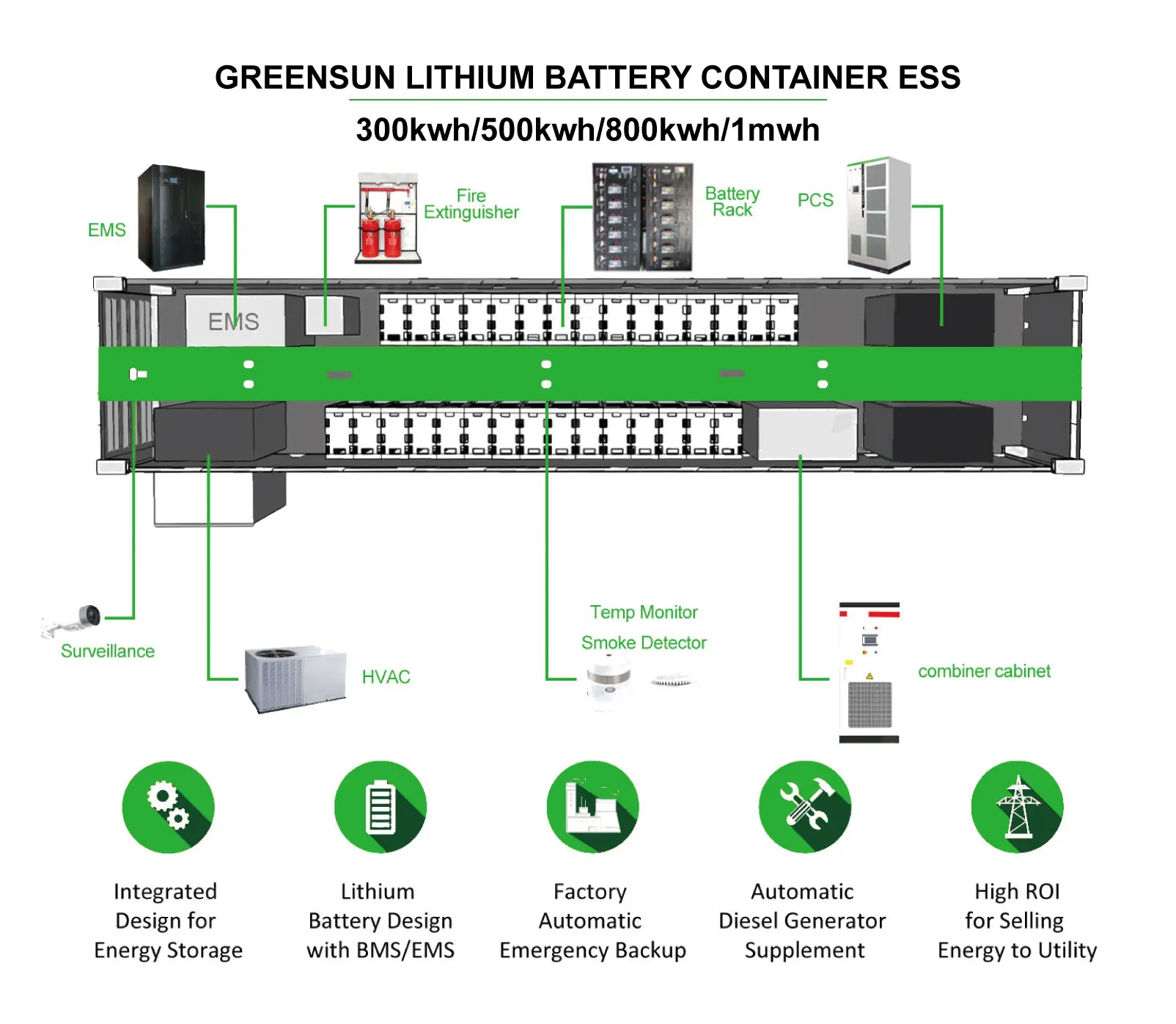 GREENSUN LITHIUM BATTERY CONTAINER ESS

300kwh/500kwh/800kwh/1mwh

EMS

Fire Extinguisher

Battery Rack

PCS

EMS

Surveillance

HVAC

Temp Monitor

Smoke Detector

combiner cabinet

Integrated Design for Energy Storage

Lithium Battery Design with BMS/EMS

Factory Automatic Emergency Backup

Automatic Diesel Generator Supplement

High ROI for Selling Energy to Utility