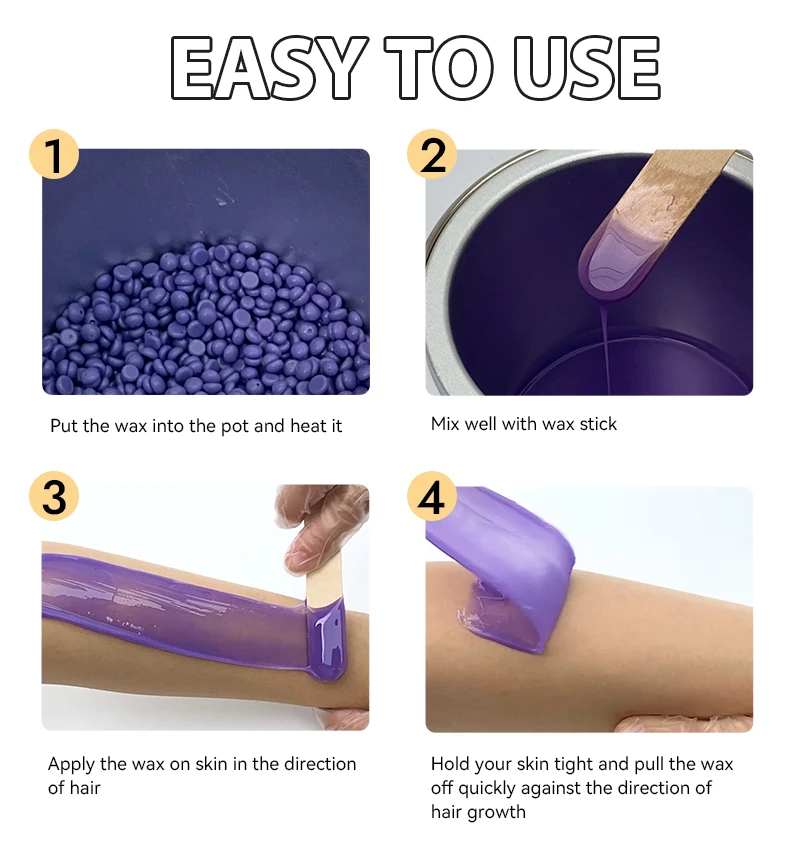 EASY TO USE

1

Put the wax into the pot and heat it

2

Mix well with wax stick

3

Apply the wax on skin in the direction of hair

4

Hold your skin tight and pull the wax off quickly against the direction of hair growth