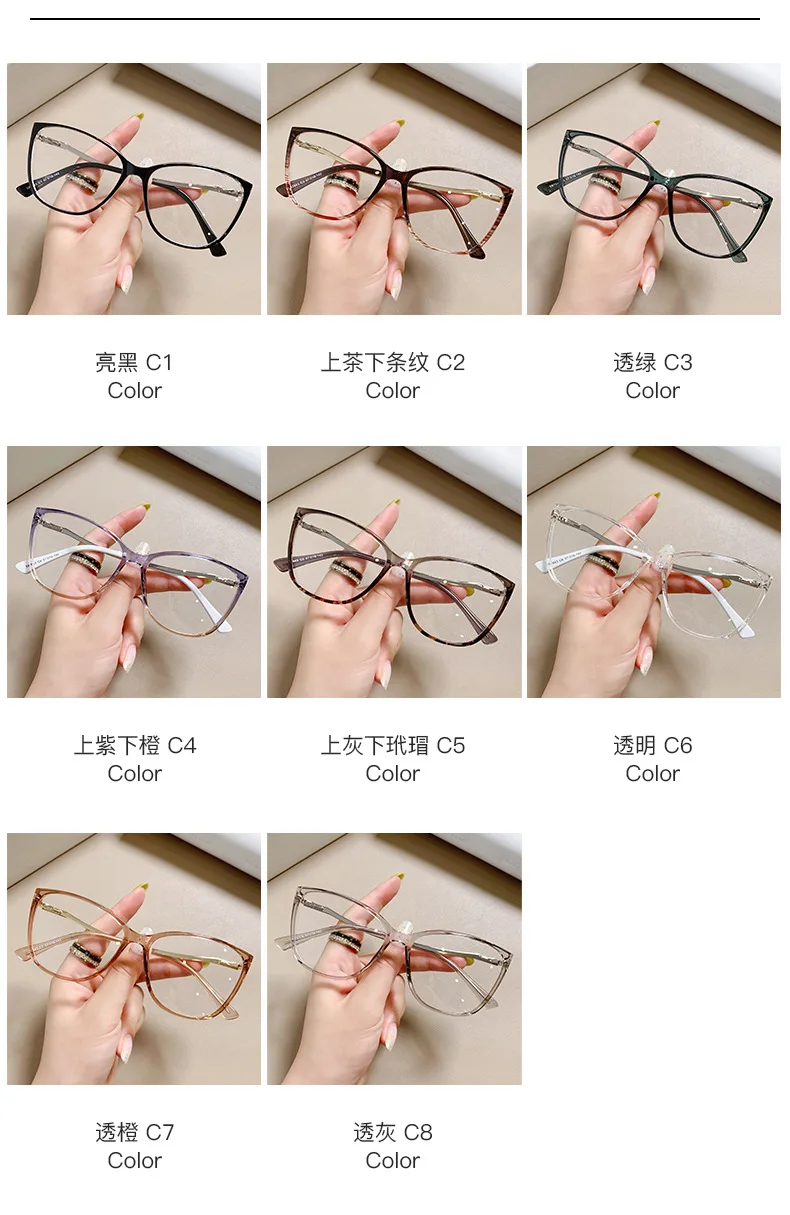 亮黑 C1
Color

上茶下条纹 C2
Color

透绿 C3
Color

上紫下橙 C4
Color

上灰下玳瑁 C5
Color

透明 C6
Color

透橙 C7
Color

透灰 C8
Color