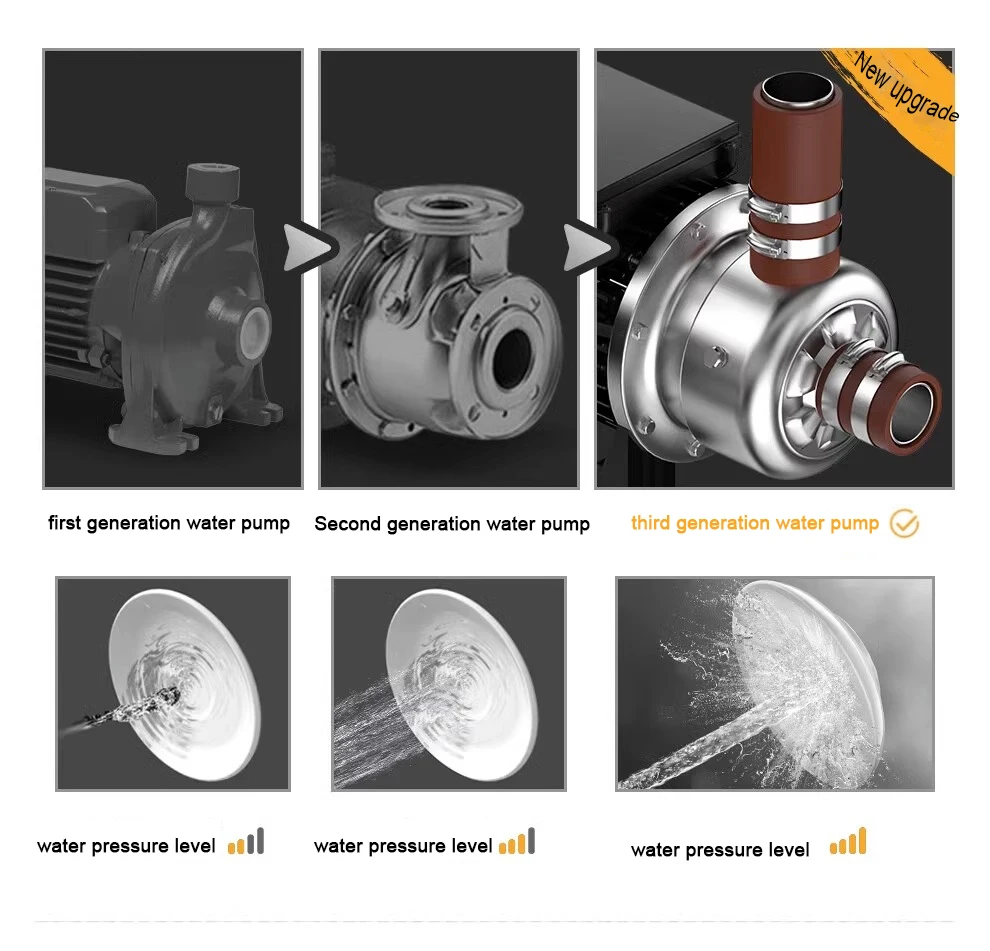 New upgrade

first generation water pump

Second generation water pump

third generation water pump

water pressure level

water pressure level

water pressure level