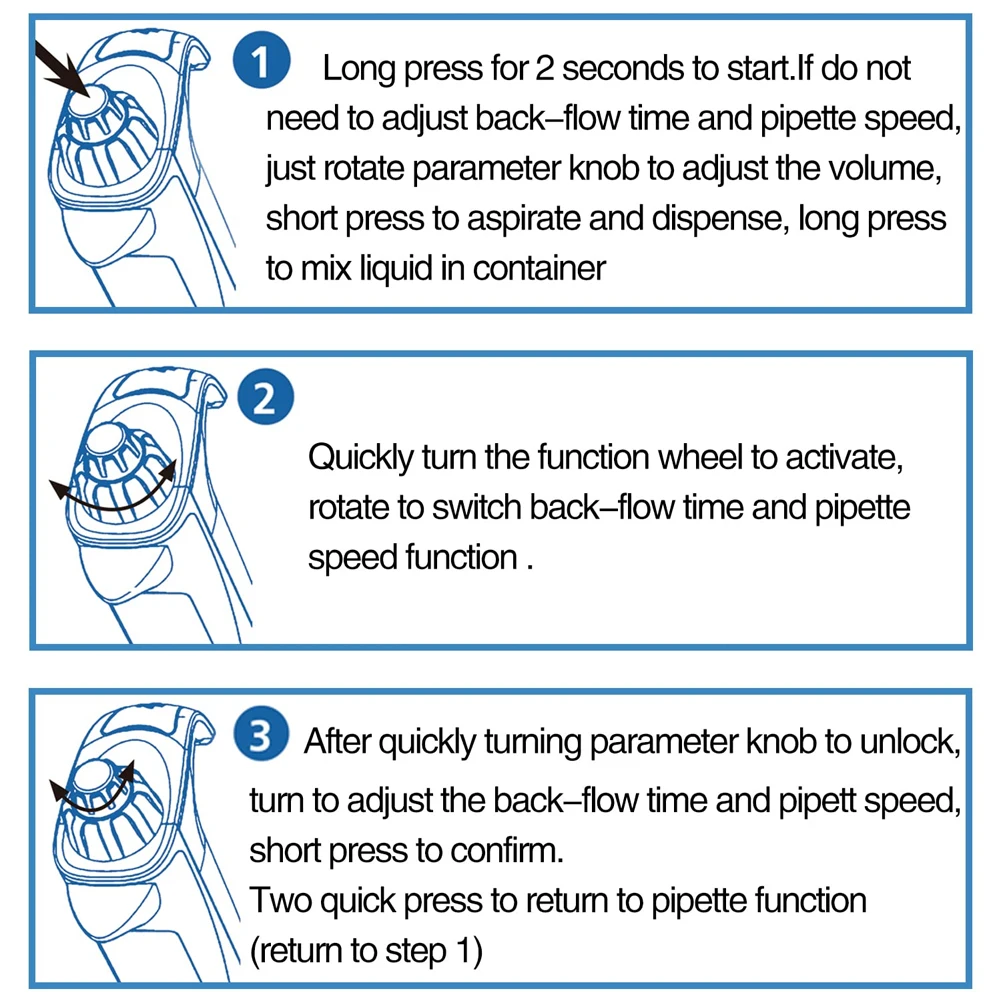 1 Long press for 2 seconds to start.If do not need to adjust back–flow time and pipette speed, just rotate parameter knob to adjust the volume, short press to aspirate and dispense, long press to mix liquid in container

2

Quickly turn the function wheel to activate, rotate to switch back–flow time and pipette speed function .

3 After quickly turning parameter knob to unlock, turn to adjust the back–flow time and pipett speed, short press to confirm.
Two quick press to return to pipette function (return to step 1)