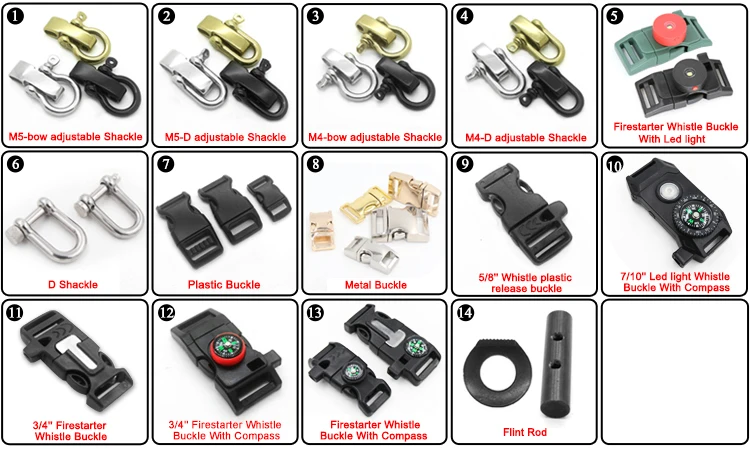 1
M5-bow adjustable Shackle

2
M5-D adjustable Shackle

3
M4-bow adjustable Shackle

4
M4-D adjustable Shackle

5
Firestarter Whistle Buckle With Led light

6
D Shackle

7
Plastic Buckle

8
Metal Buckle

9
5/8" Whistle plastic release buckle

10
7/10" Led light Whistle Buckle With Compass

11
3/4" Firestarter Whistle Buckle

12
3/4" Firestarter Whistle Buckle With Compass

13
Firestarter Whistle Buckle With Compass

14
Flint Rod