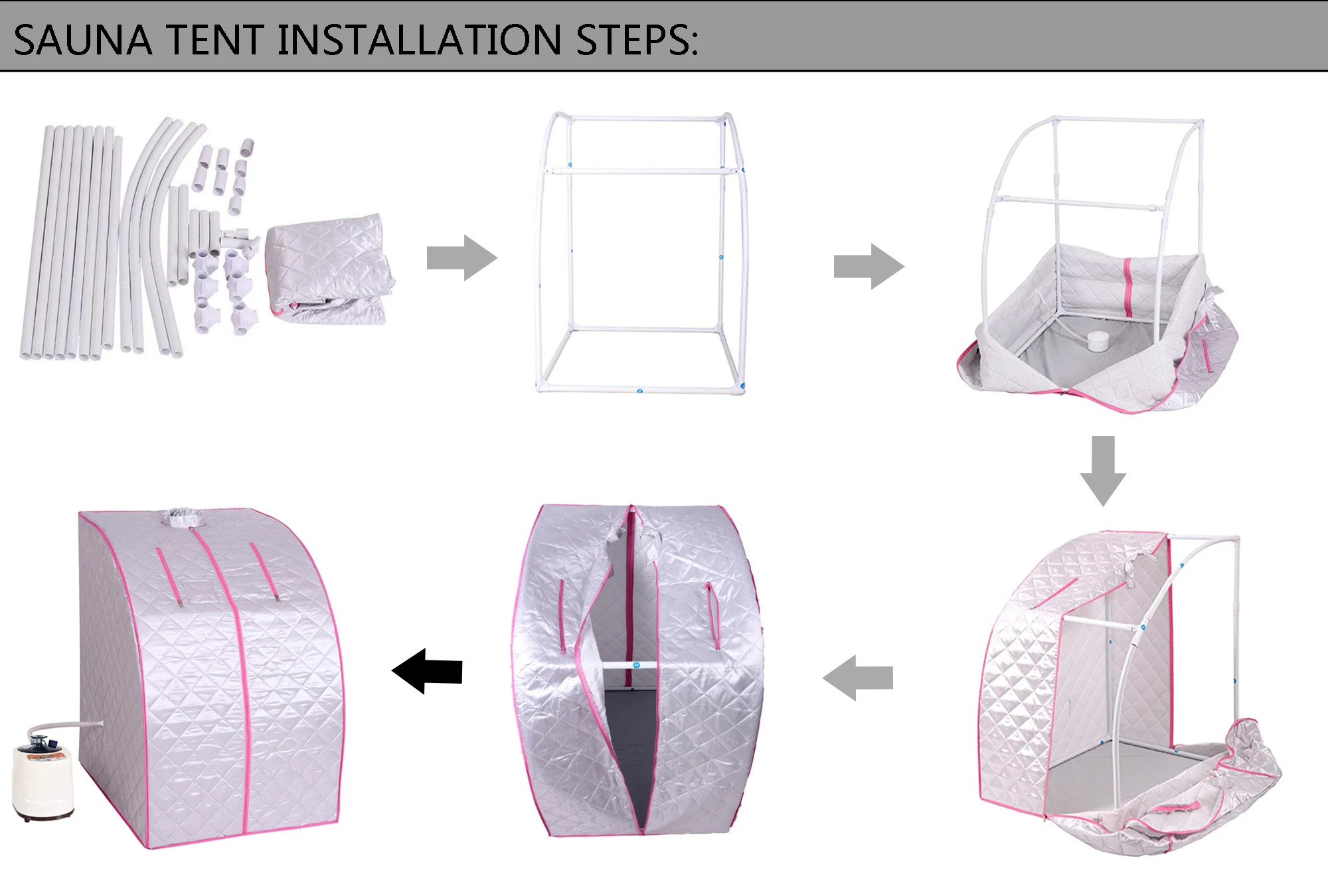 SAUNA TENT INSTALLATION STEPS: