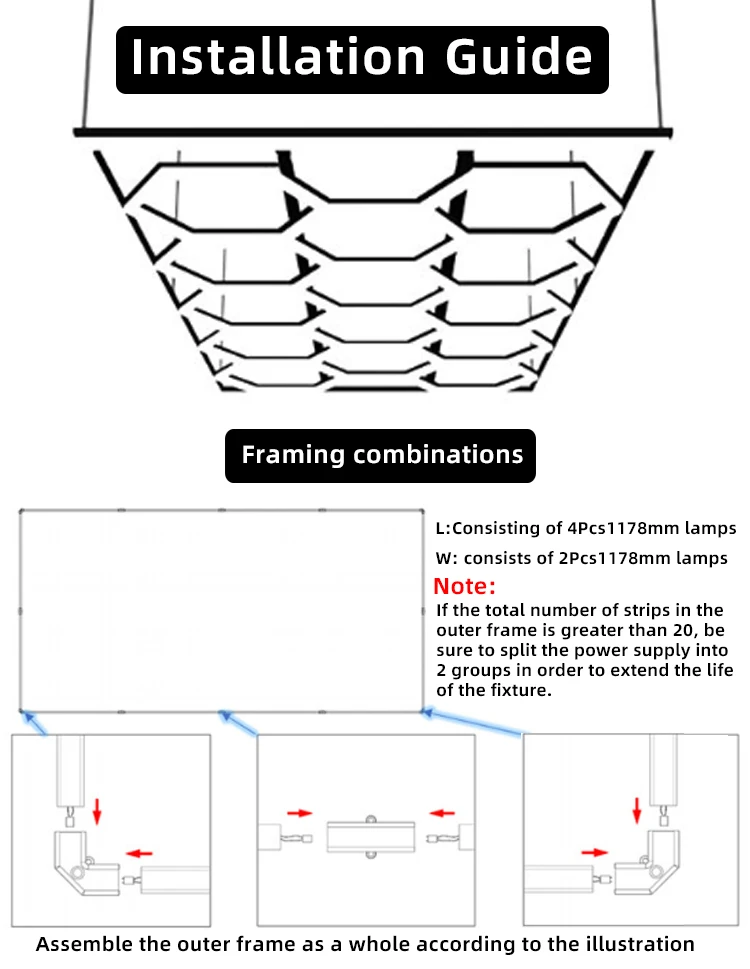 Installation Guide

Framing combinations

L:Consisting of 4Pcs1178mm lamps

W: consists of 2Pcs1178mm lamps

Note:

If the total number of strips in the outer frame is greater than 20, be sure to split the power supply into 2 groups in order to extend the life of the fixture.

Assemble the outer frame as a whole according to the illustration