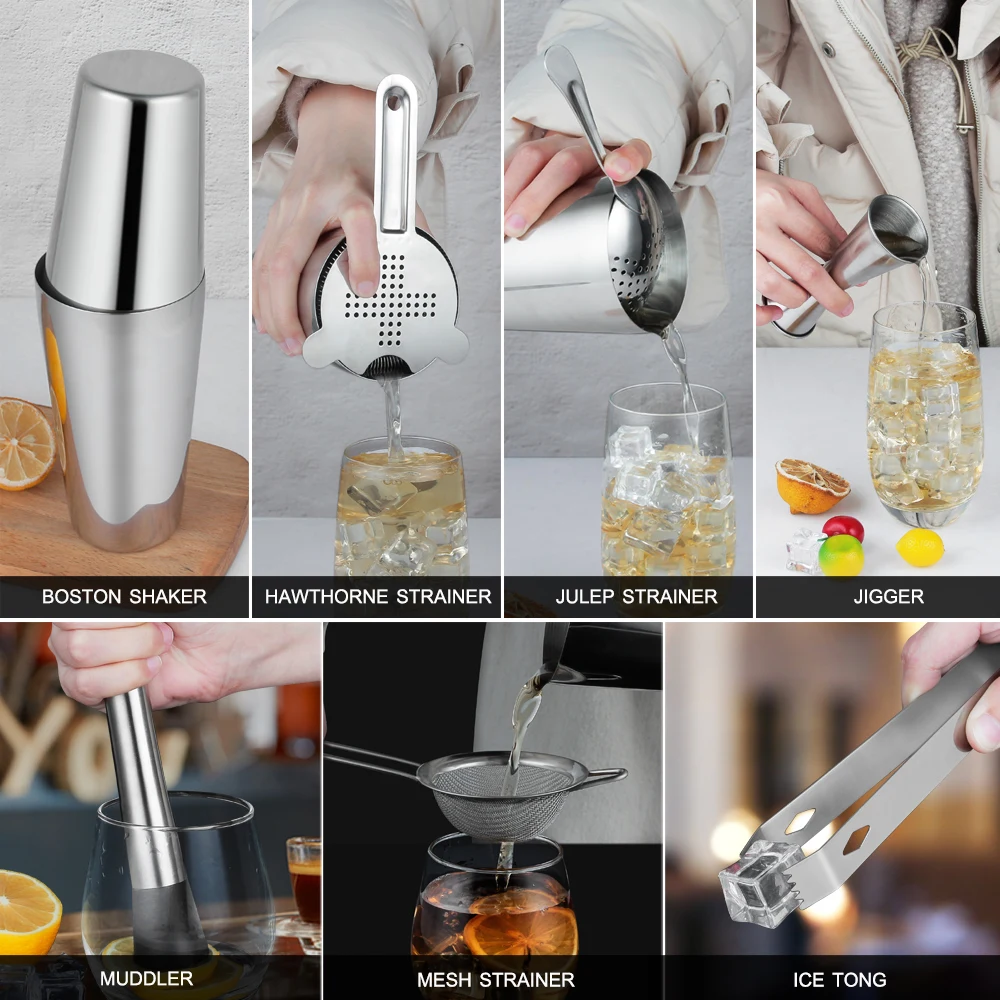 BOSTON SHAKER
HAWTHORNE STRAINER
JULEP STRAINER
JIGGER
MUDDLER
MESH STRAINER
ICE TONG