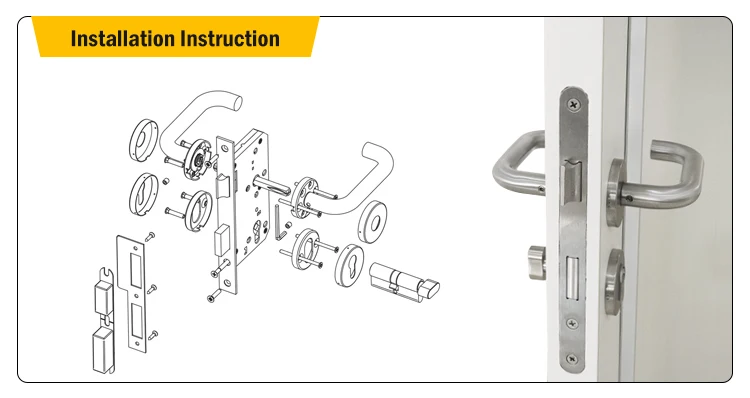 Installation Instruction