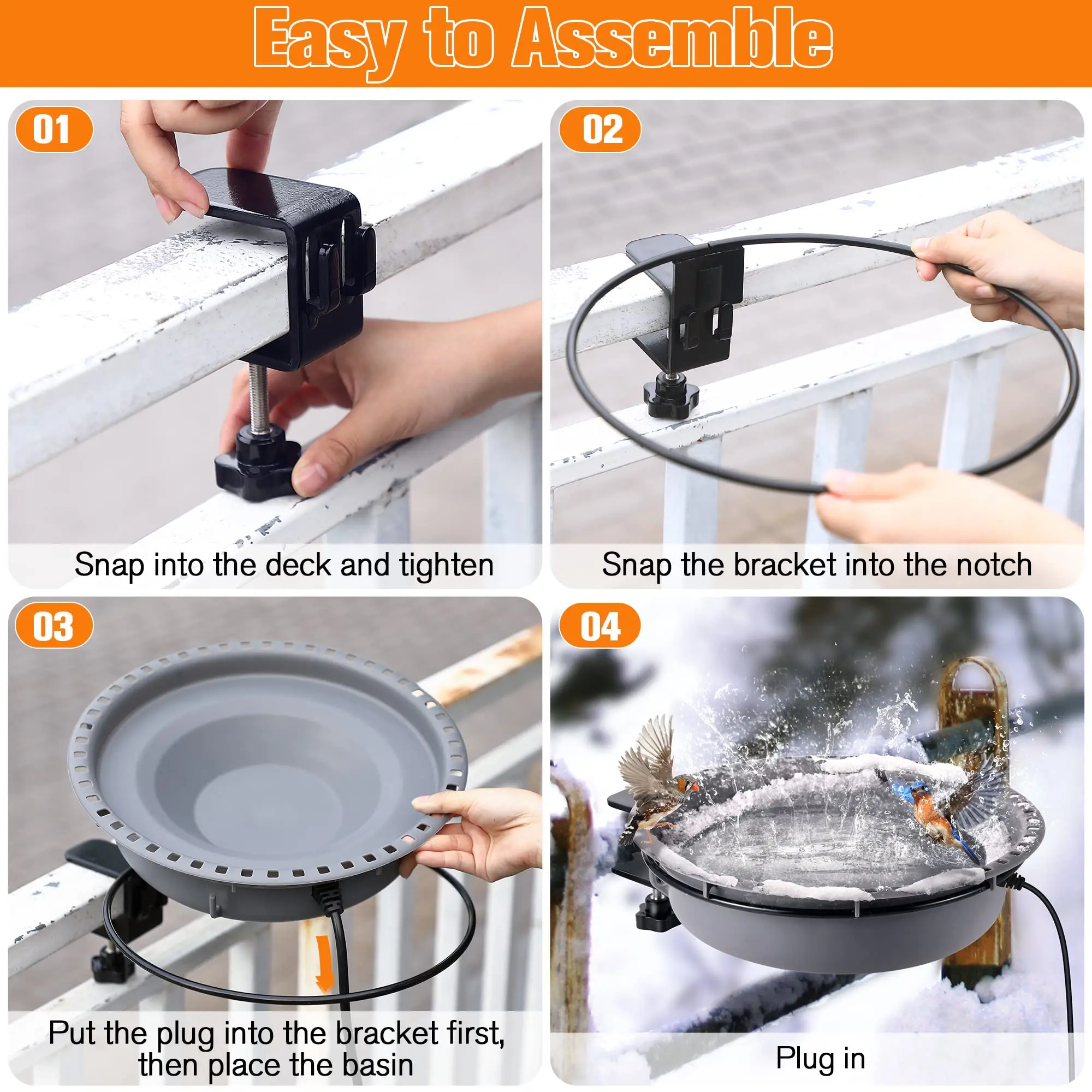 Easy to Assemble

01

Snap into the deck and tighten

02

Snap the bracket into the notch

03

Put the plug into the bracket first, then place the basin

04

Plug in