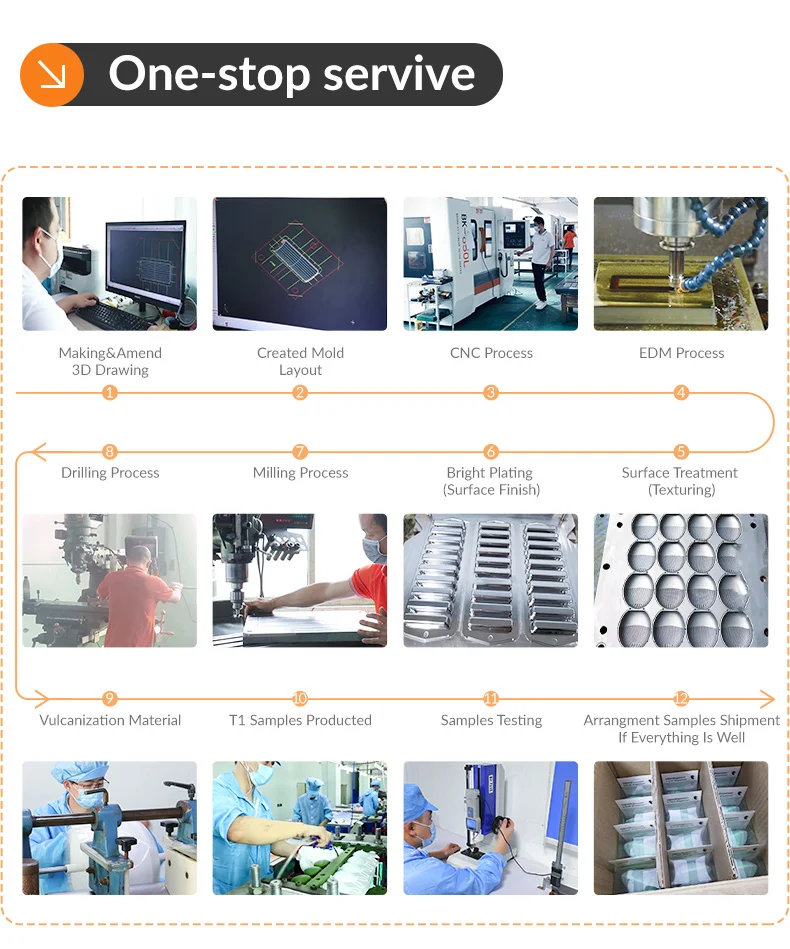 One-stop servive

Making&Amend 3D Drawing

Created Mold Layout

CNC Process

EDM Process

1

2

3

4

8

7

6

5

Drilling Process

Milling Process

Bright Plating (Surface Finish)

Surface Treatment (Texturing)

9

10

11

12

Vulcanization Material

T1 Samples Producted

Samples Testing

Arrangment Samples Shipment If Everything Is Well