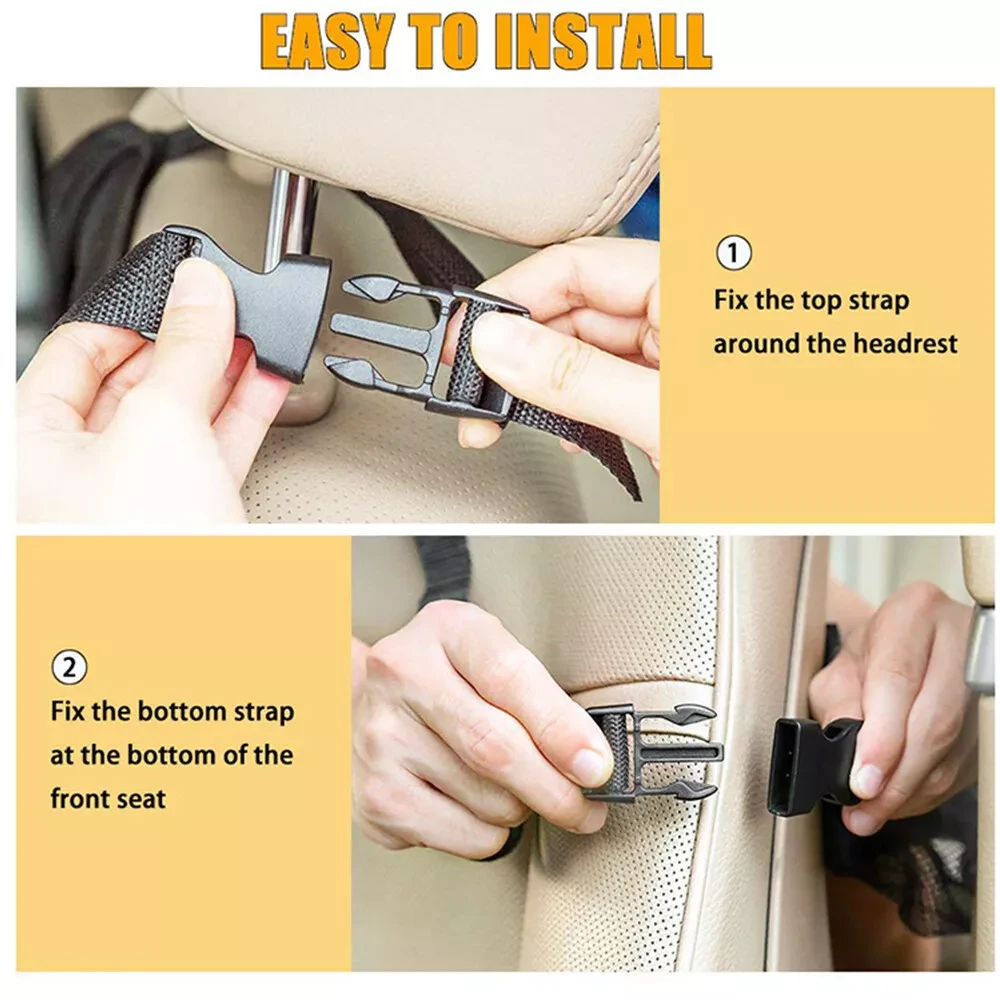 EASY TO INSTALL

①
Fix the top strap around the headrest

②
Fix the bottom strap at the bottom of the front seat