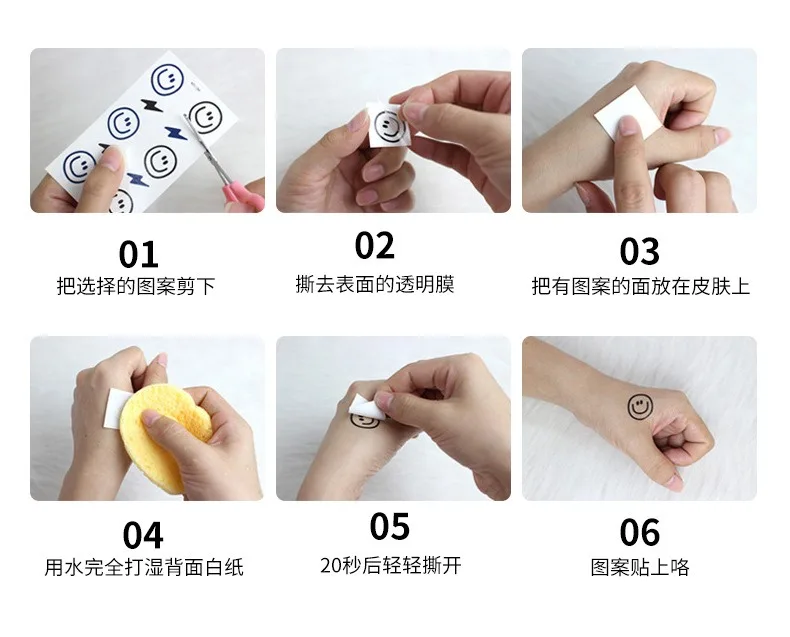 01
把选择的图案剪下

02
撕去表面的透明膜

03
把有图案的面放在皮肤上

04
用水完全打湿背面白纸

05
20秒后轻轻撕开

06
图案贴上咯