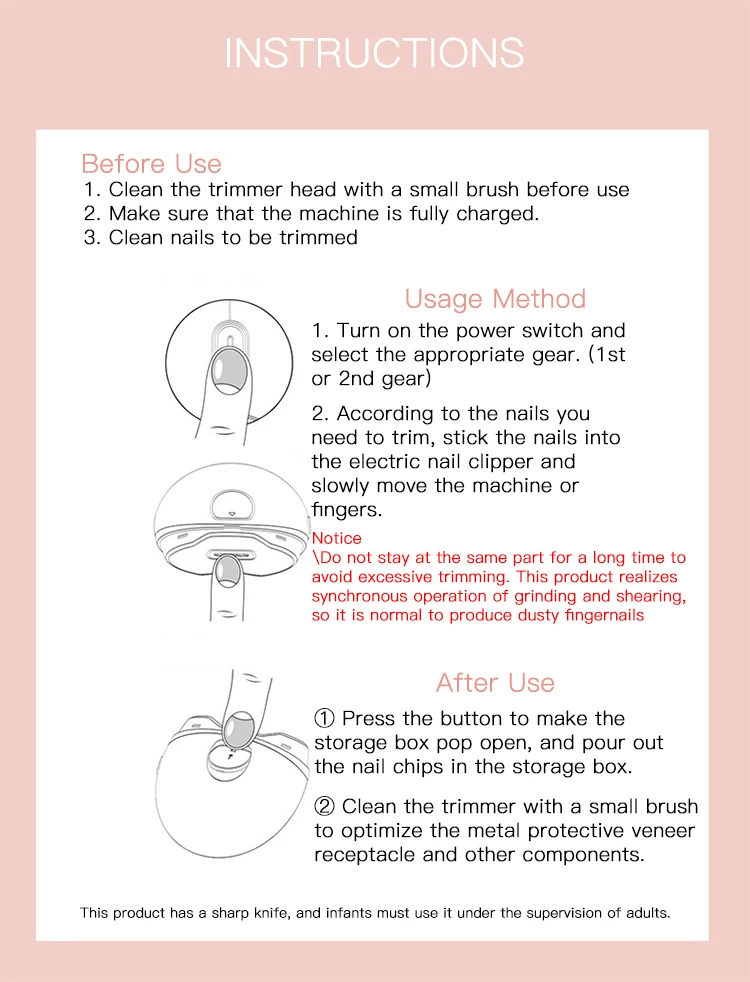 INSTRUCTIONS

Before Use
1. Clean the trimmer head with a small brush before use
2. Make sure that the machine is fully charged.
3. Clean nails to be trimmed

Usage Method
1. Turn on the power switch and select the appropriate gear. (1st or 2nd gear)

2. According to the nails you need to trim, stick the nails into the electric nail clipper and slowly move the machine or fingers.

Notice
\Do not stay at the same part for a long time to avoid excessive trimming. This product realizes synchronous operation of grinding and shearing, so it is normal to produce dusty fingernails

After Use
① Press the button to make the storage box pop open, and pour out the nail chips in the storage box.

② Clean the trimmer with a small brush to optimize the metal protective veneer receptacle and other components.

This product has a sharp knife, and infants must use it under the supervision of adults.